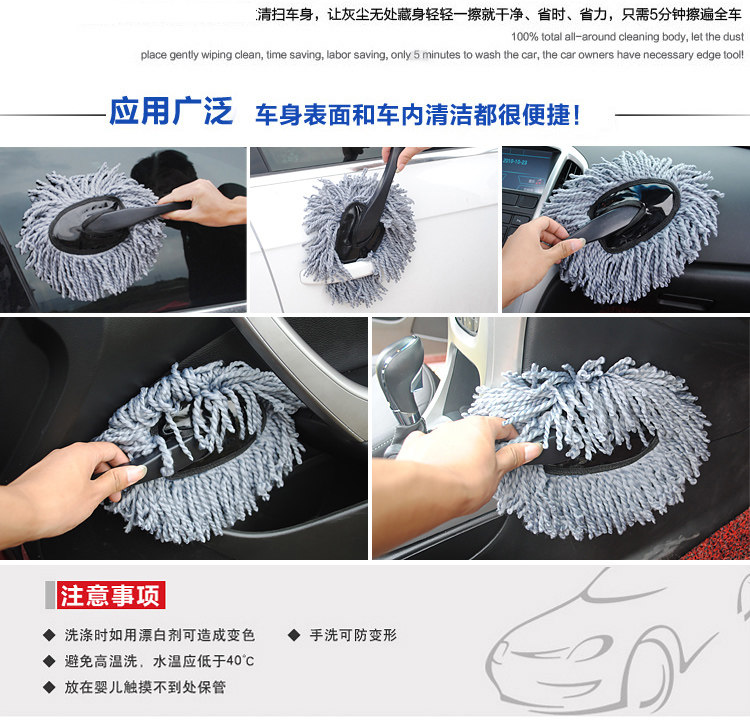 清扫车身，让灰尘无处藏身轻轻一擦就干净、省时、省力，只需5分钟擦遍全车

100% total all-around cleaning body, let the dust place gently wiping clean, time saving, labor saving, only 5 minutes to wash the car, the car owners have necessary edge tool!

应用广泛 车身表面和车内清洁都很便捷！

2010-10-23

注意事项

◆ 洗涤时如用漂白剂可造成变色 ◆ 手洗可防变形

◆ 避免高温洗，水温应低于40℃

◆ 放在婴儿触摸不到处保管