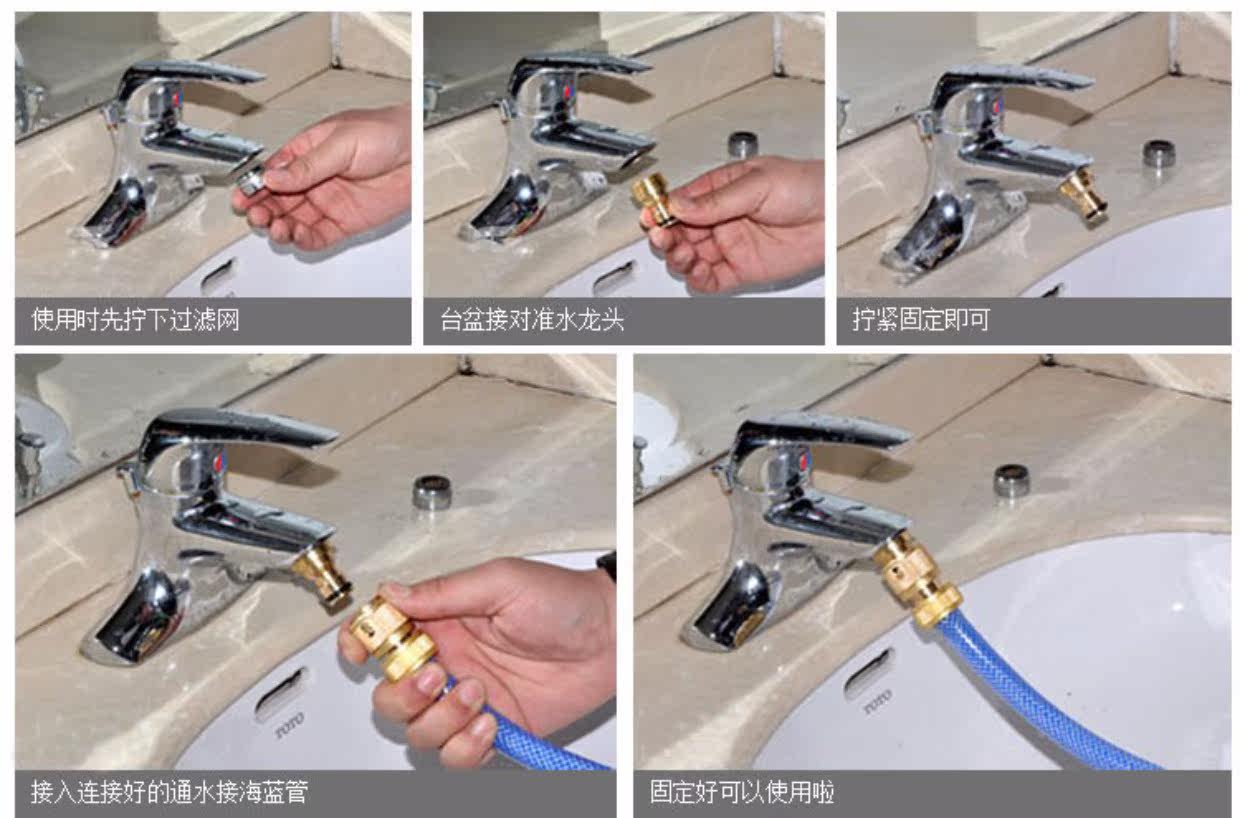 使用时先拧下过滤网

台盆接对准水龙头

拧紧固定即可

TOTO

接入连接好的通水接海蓝管

TOTO

固定好可以使用啦