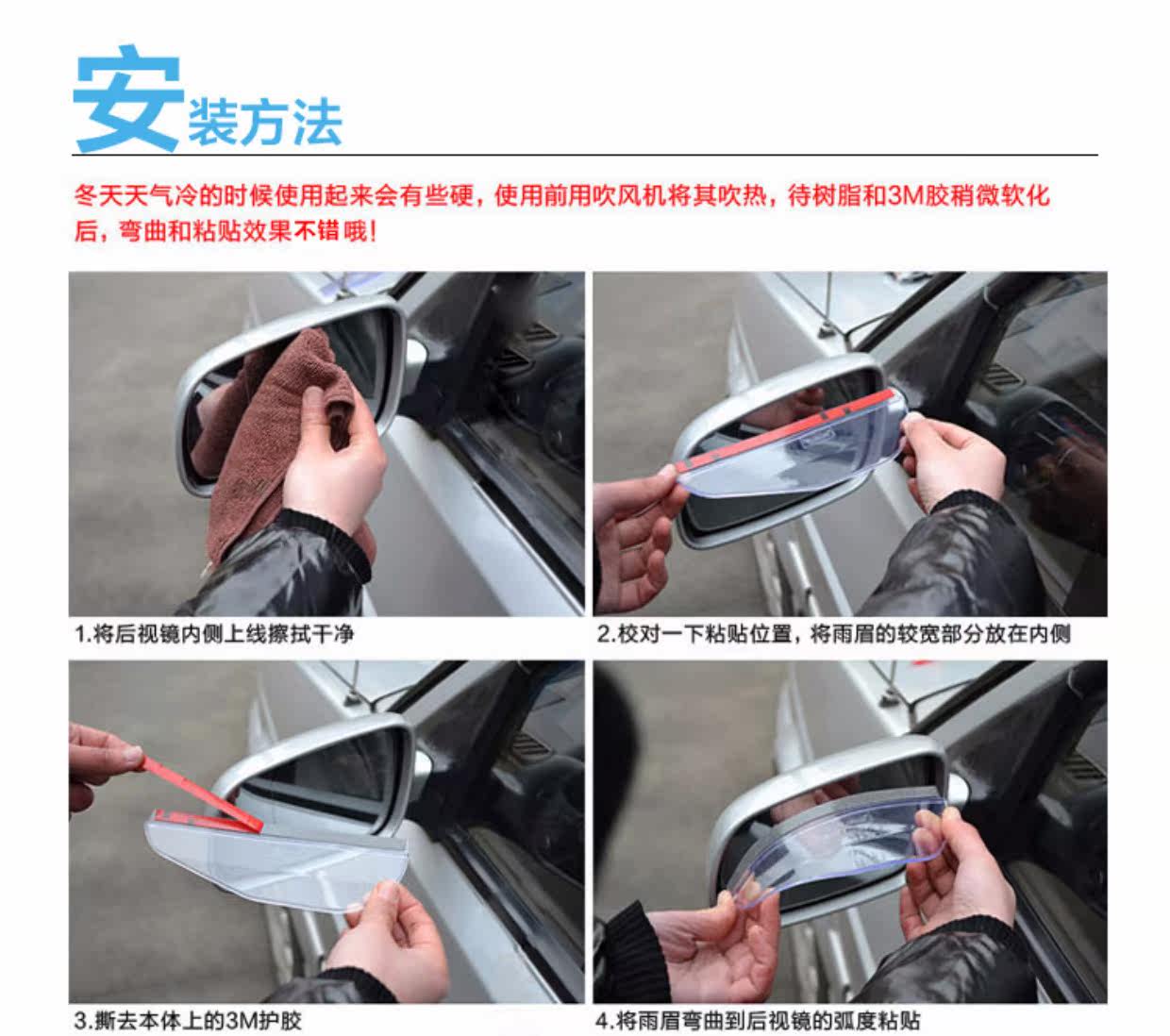 安装方法

冬天天气冷的时候使用起来会有些硬，使用前用吹风机将其吹热，待树脂和3M胶稍微软化后，弯曲和粘贴效果不错哦！

1.将后视镜内侧上线擦拭干净

2.校对一下粘贴位置，将雨眉的较宽部分放在内侧

3.撕去本体上的3M护胶

4.将雨眉弯曲到后视镜的弧度粘贴