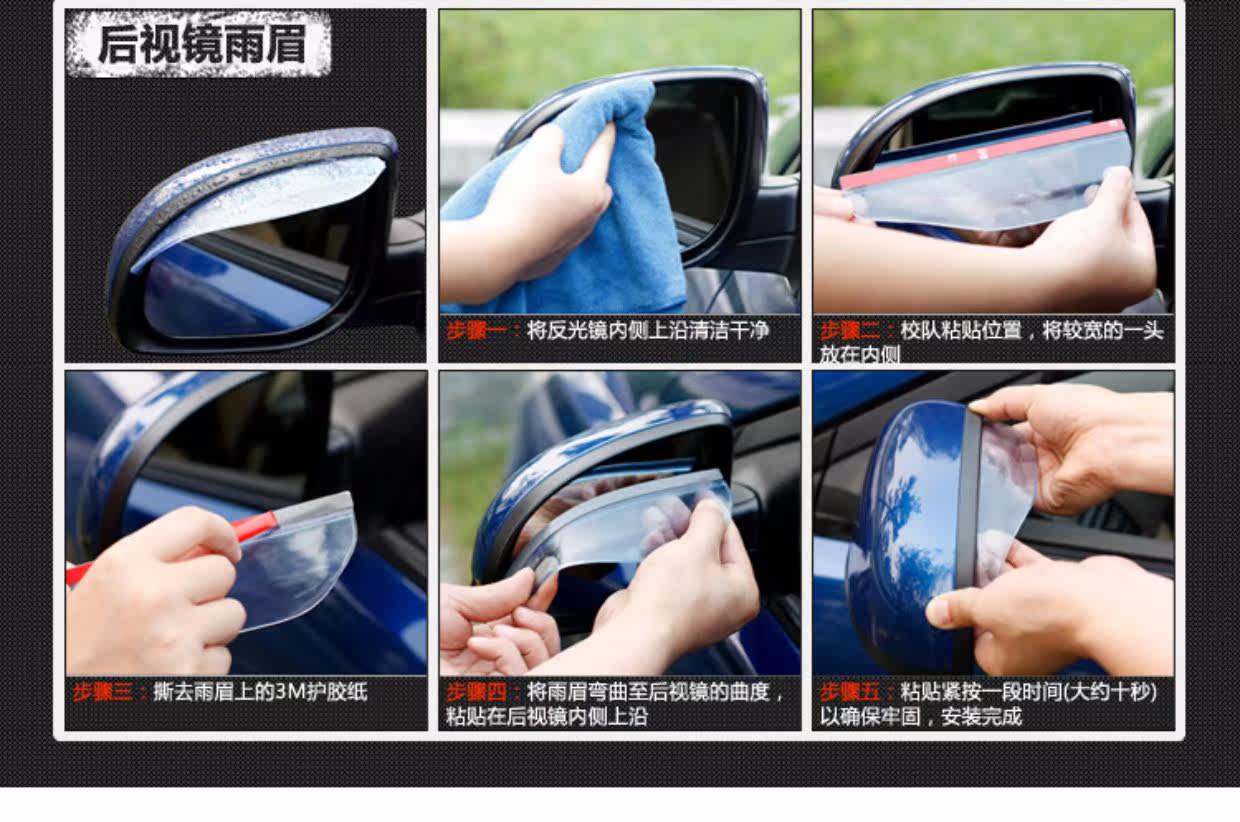 后视镜雨眉

步骤一：将反光镜内侧上沿清洁干净

步骤二：校队粘贴位置，将较宽的一头放在内侧

步骤三：撕去雨眉上的3M护胶纸

步骤四：将雨眉弯曲至后视镜的曲度，粘贴在后视镜内侧上沿

步骤五：粘贴紧按一段时间(大约十秒)以确保牢固，安装完成