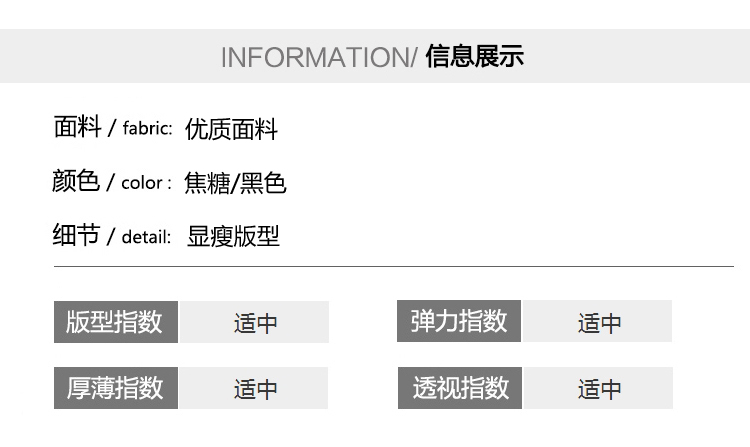 INFORMATION/ 信息展示

面料 / fabric: 优质面料

颜色 / color : 焦糖/黑色

细节 / detail: 显瘦版型

| 版型指数 | 适中 | 弹力指数 | 适中 |
|---|---|---|---|
| 厚薄指数 | 适中 | 透视指数 | 适中 |