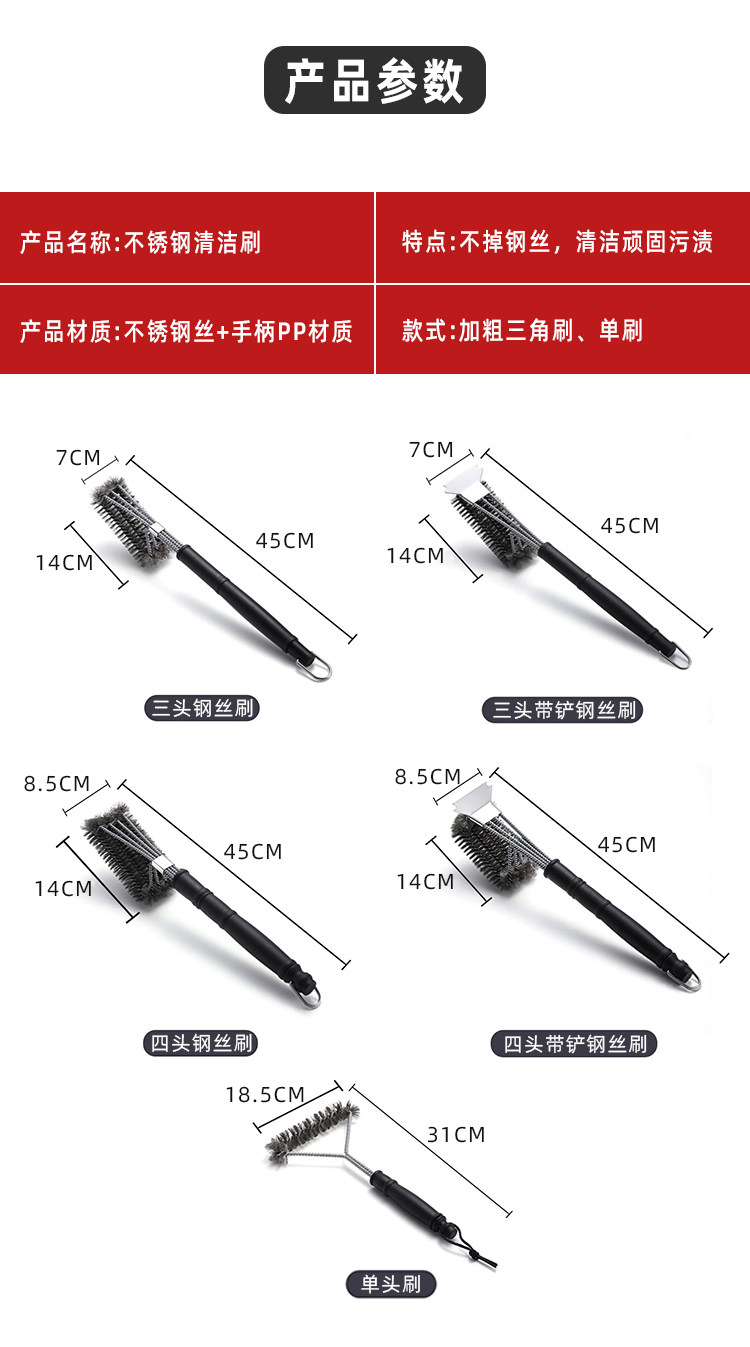 产品参数

| 产品名称:不锈钢清洁刷 | 特点:不掉钢丝，清洁顽固污渍 |
|---|---|
| 产品材质:不锈钢丝+手柄PP材质 | 款式:加粗三角刷、单刷 |

7CM
14CM
45CM
三头钢丝刷

7CM
14CM
45CM
三头带铲钢丝刷

8.5CM
14CM
45CM
四头钢丝刷

8.5CM
14CM
45CM
四头带铲钢丝刷

18.5CM
31CM
单头刷