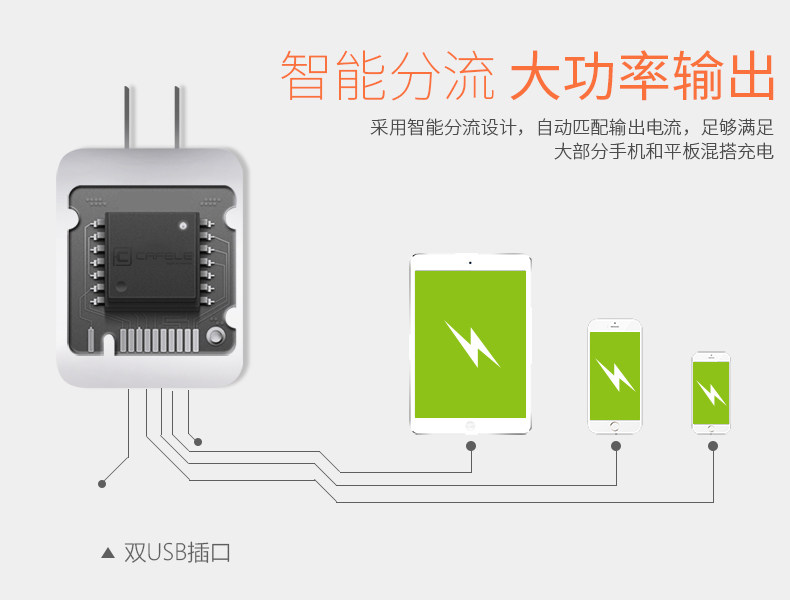 智能分流 大功率输出

采用智能分流设计，自动匹配输出电流，足够满足大部分手机和平板混搭充电

CAFELE

▲ 双USB插口