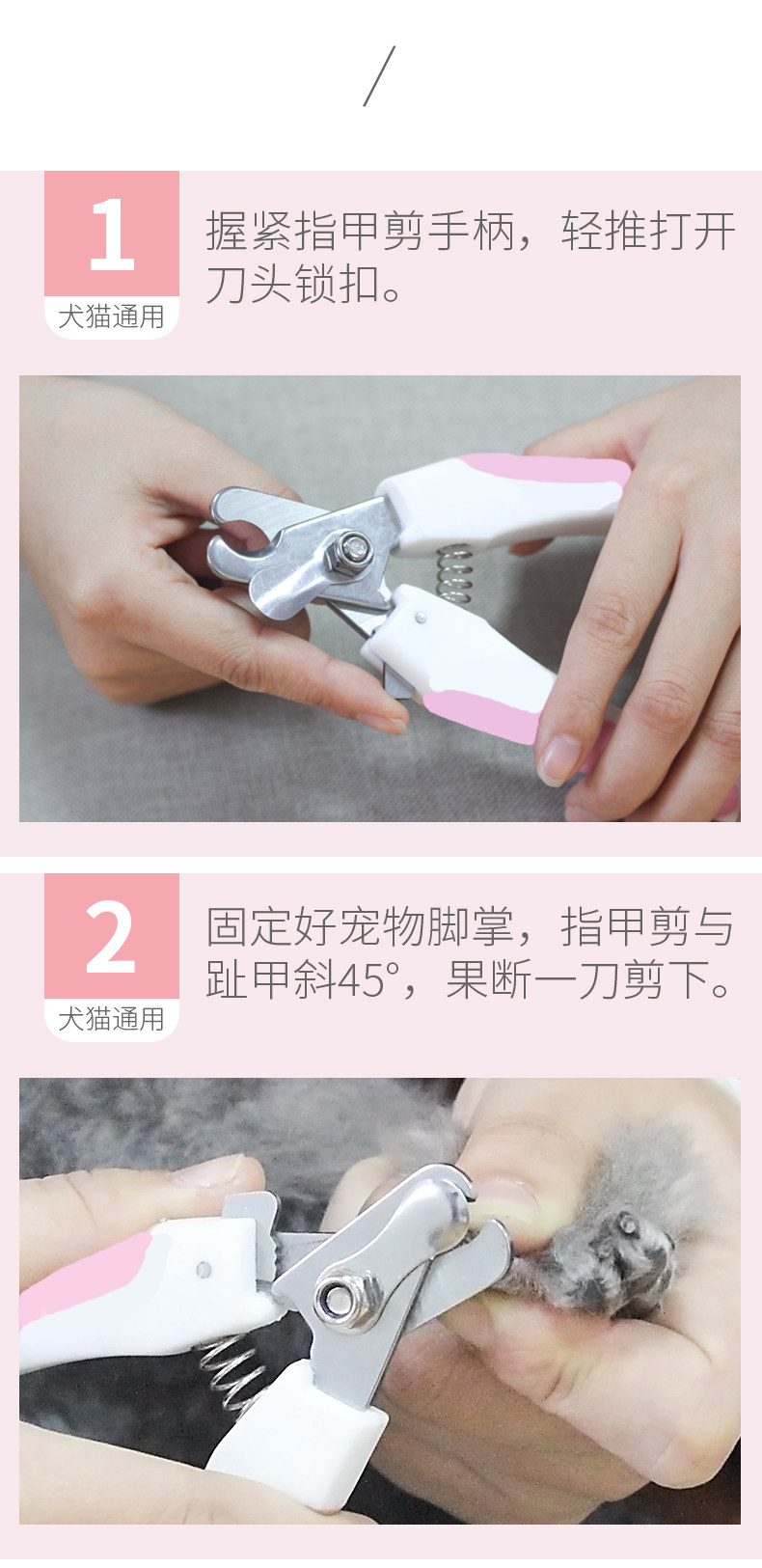 /

1
犬猫通用

握紧指甲剪手柄，轻推打开刀头锁扣。

2
犬猫通用

固定好宠物脚掌，指甲剪与趾甲斜45°，果断一刀剪下。