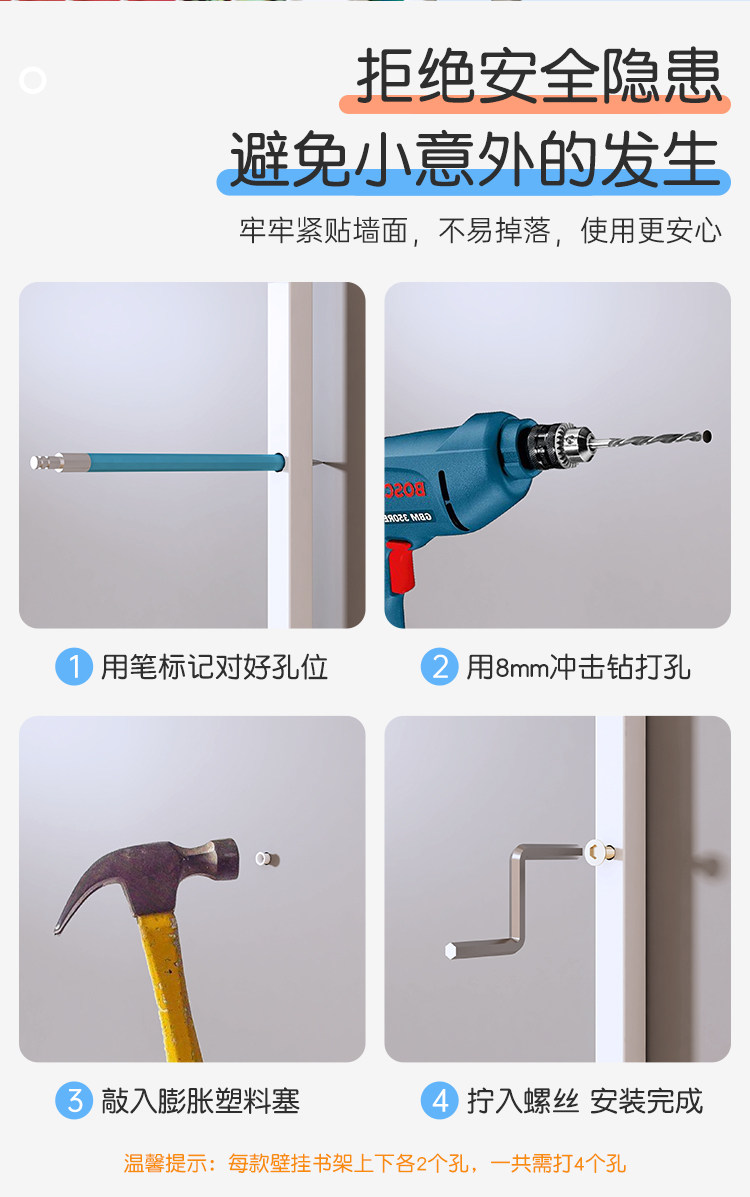 拒绝安全隐患
避免小意外的发生

牢牢紧贴墙面，不易掉落，使用更安心

BOSCH
GBM 350RE

1 用笔标记对好孔位

2 用8mm冲击钻打孔

3 敲入膨胀塑料塞

4 拧入螺丝 安装完成

温馨提示：每款壁挂书架上下各2个孔，一共需打4个孔