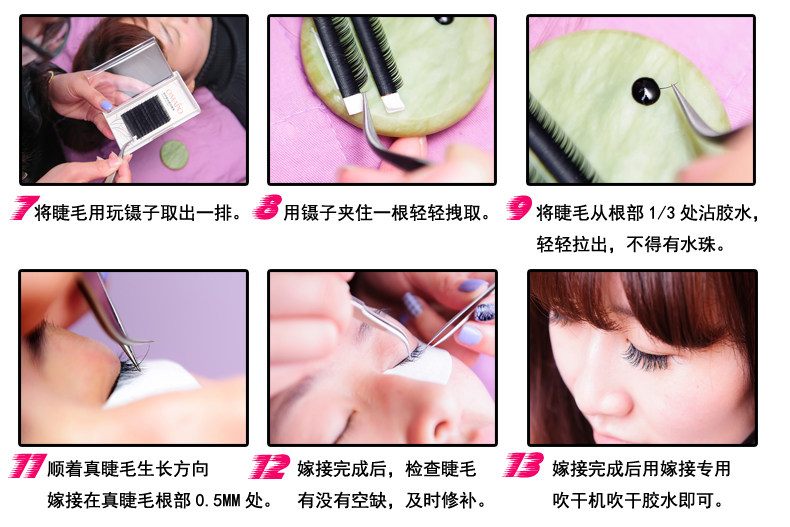 7 将睫毛用玩镊子取出一排。

8 用镊子夹住一根轻轻拽取。

9 将睫毛从根部 1/3 处沾胶水，轻轻拉出，不得有水珠。

11 顺着真睫毛生长方向嫁接在真睫毛根部 0.5MM 处。

12 嫁接完成后，检查睫毛有没有空缺，及时修补。

13 嫁接完成后用嫁接专用吹干机吹干胶水即可。