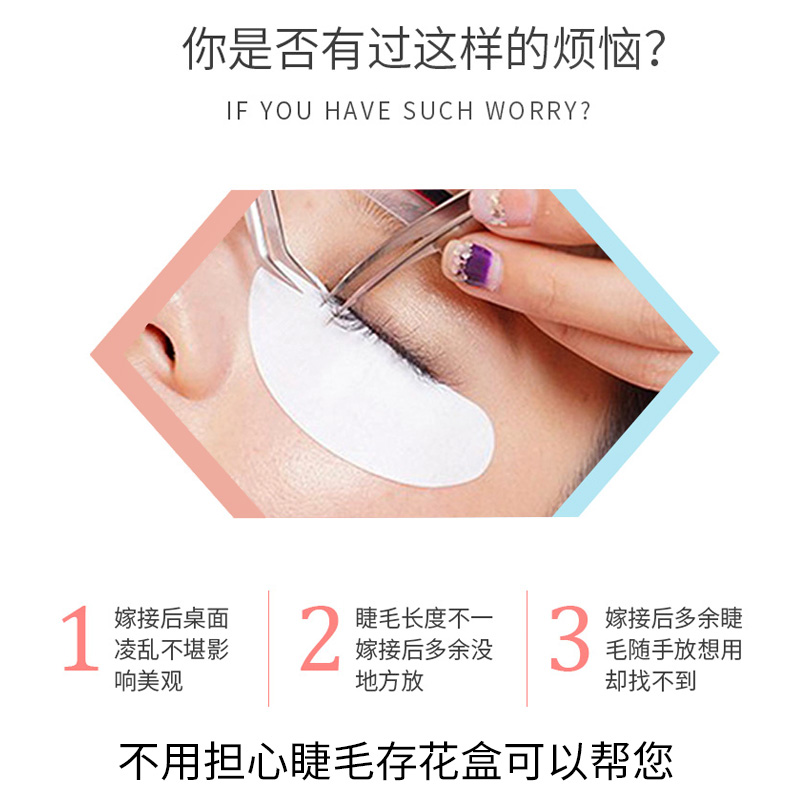 你是否有过这样的烦恼?

IF YOU HAVE SUCH WORRY?

1 嫁接后桌面凌乱不堪影响美观

2 睫毛长度不一嫁接后多余没地方放

3 嫁接后多余睫毛随手放想用却找不到

不用担心睫毛存花盒可以帮您