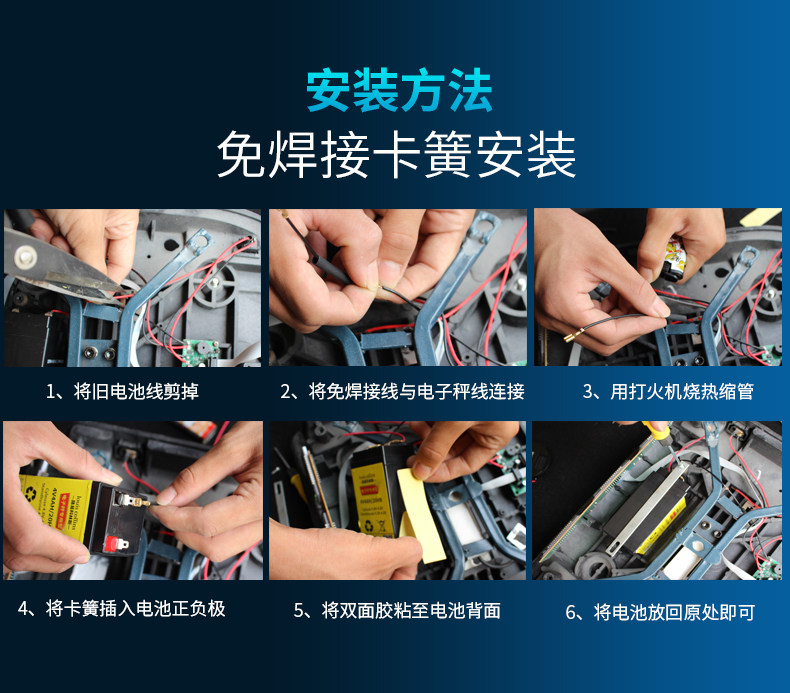 安装方法
免焊接卡簧安装

1、将旧电池线剪掉

2、将免焊接线与电子秤线连接

3、用打火机烧热缩管

4、将卡簧插入电池正负极

5、将双面胶粘至电池背面

6、将电池放回原处即可