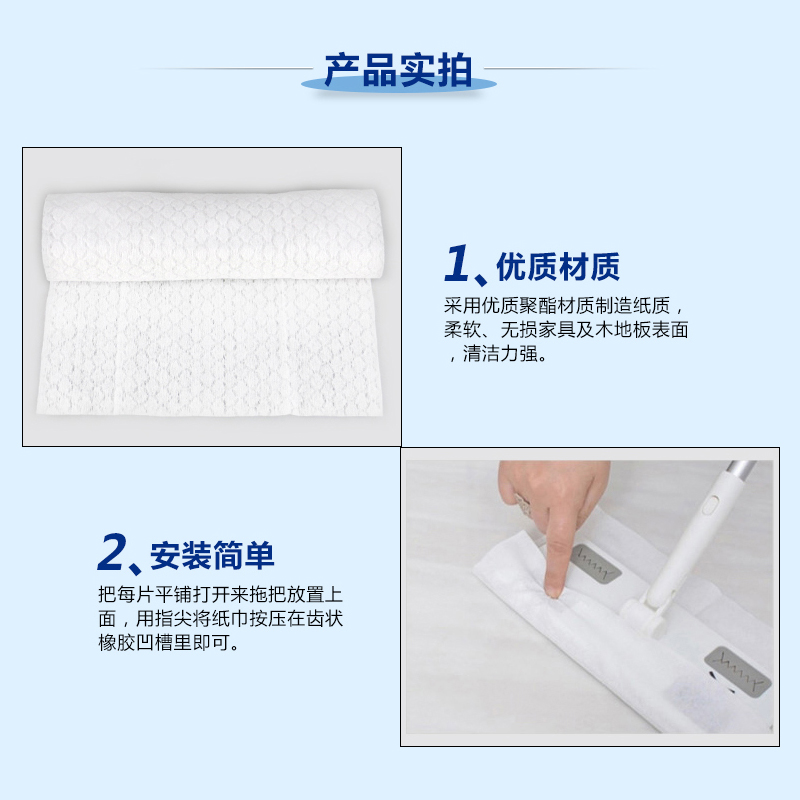 产品实拍

1、优质材质

采用优质聚酯材质制造纸质，柔软、无损家具及木地板表面，清洁力强。

2、安装简单

把每片平铺打开来拖把放置上面，用指尖将纸巾按压在齿状橡胶凹槽里即可。