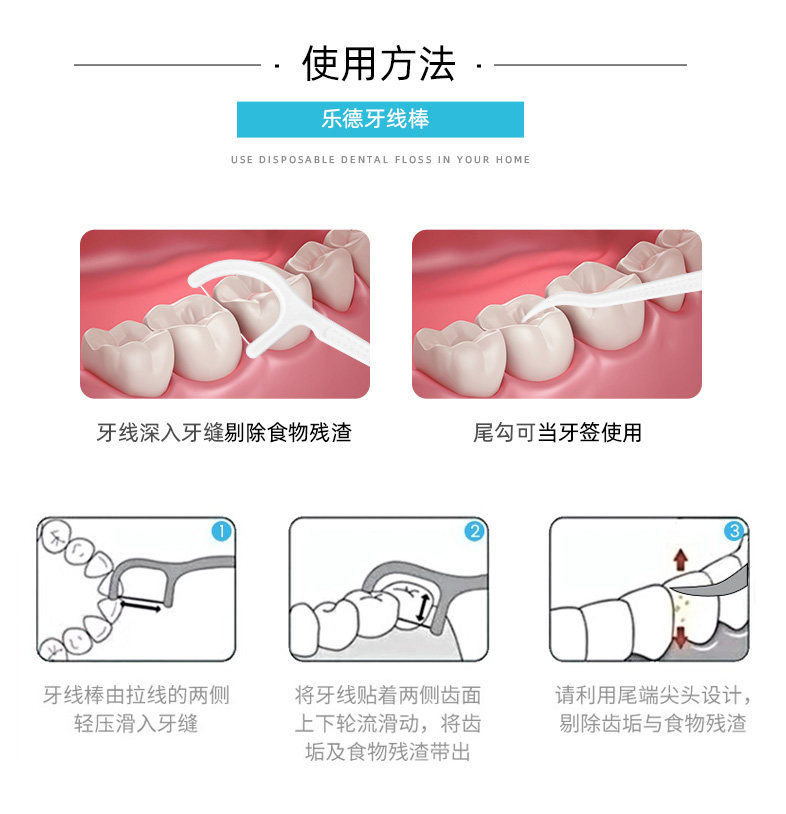 · 使用方法 ·

乐德牙线棒

USE DISPOSABLE DENTAL FLOSS IN YOUR HOME

牙线深入牙缝剔除食物残渣

尾勾可当牙签使用

1

牙线棒由拉线的两侧轻压滑入牙缝

2

将牙线贴着两侧齿面上下轮流滑动，将齿垢及食物残渣带出

3

请利用尾端尖头设计，剔除齿垢与食物残渣