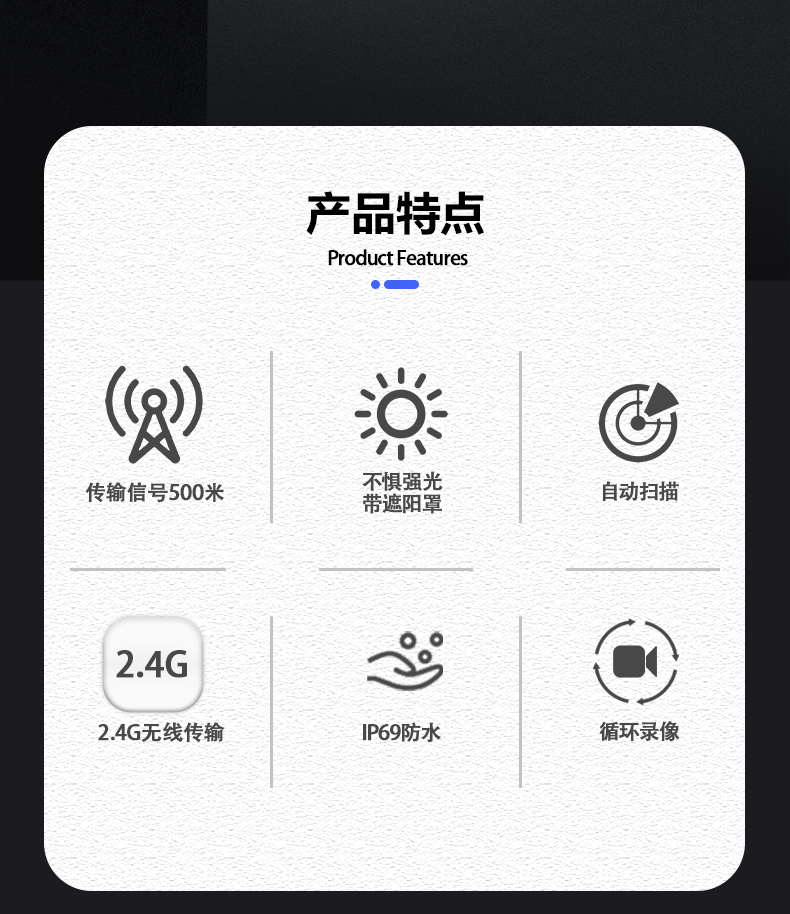 产品特点
Product Features

传输信号500米

不惧强光
带遮阳罩

自动扫描

2.4G
2.4G无线传输

IP69防水

循环录像