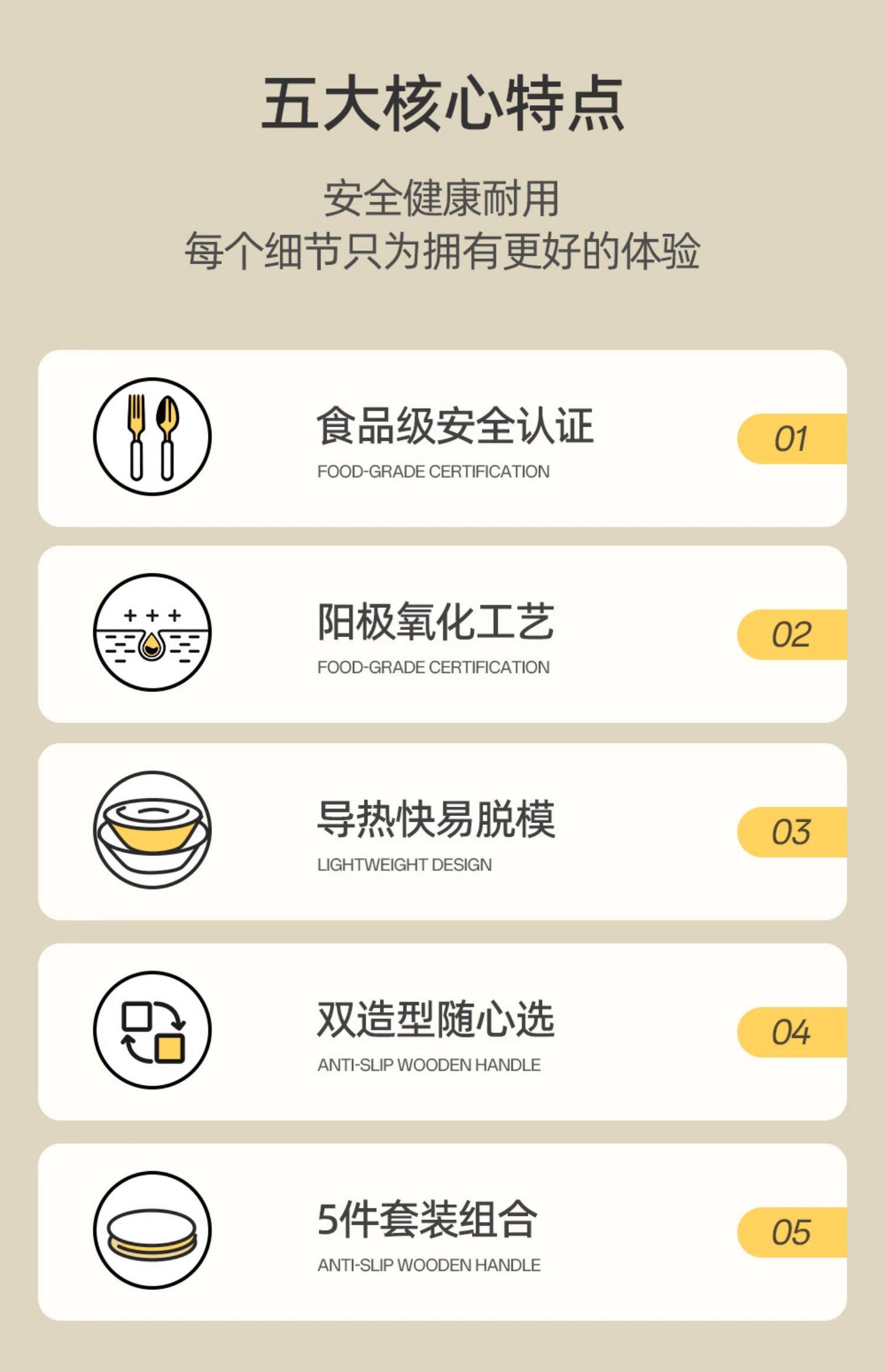 五大核心特点

安全健康耐用
每个细节只为拥有更好的体验

食品级安全认证
FOOD-GRADE CERTIFICATION
01

阳极氧化工艺
FOOD-GRADE CERTIFICATION
02

导热快易脱模
LIGHTWEIGHT DESIGN
03

双造型随心选
ANTI-SLIP WOODEN HANDLE
04

5件套装组合
ANTI-SLIP WOODEN HANDLE
05