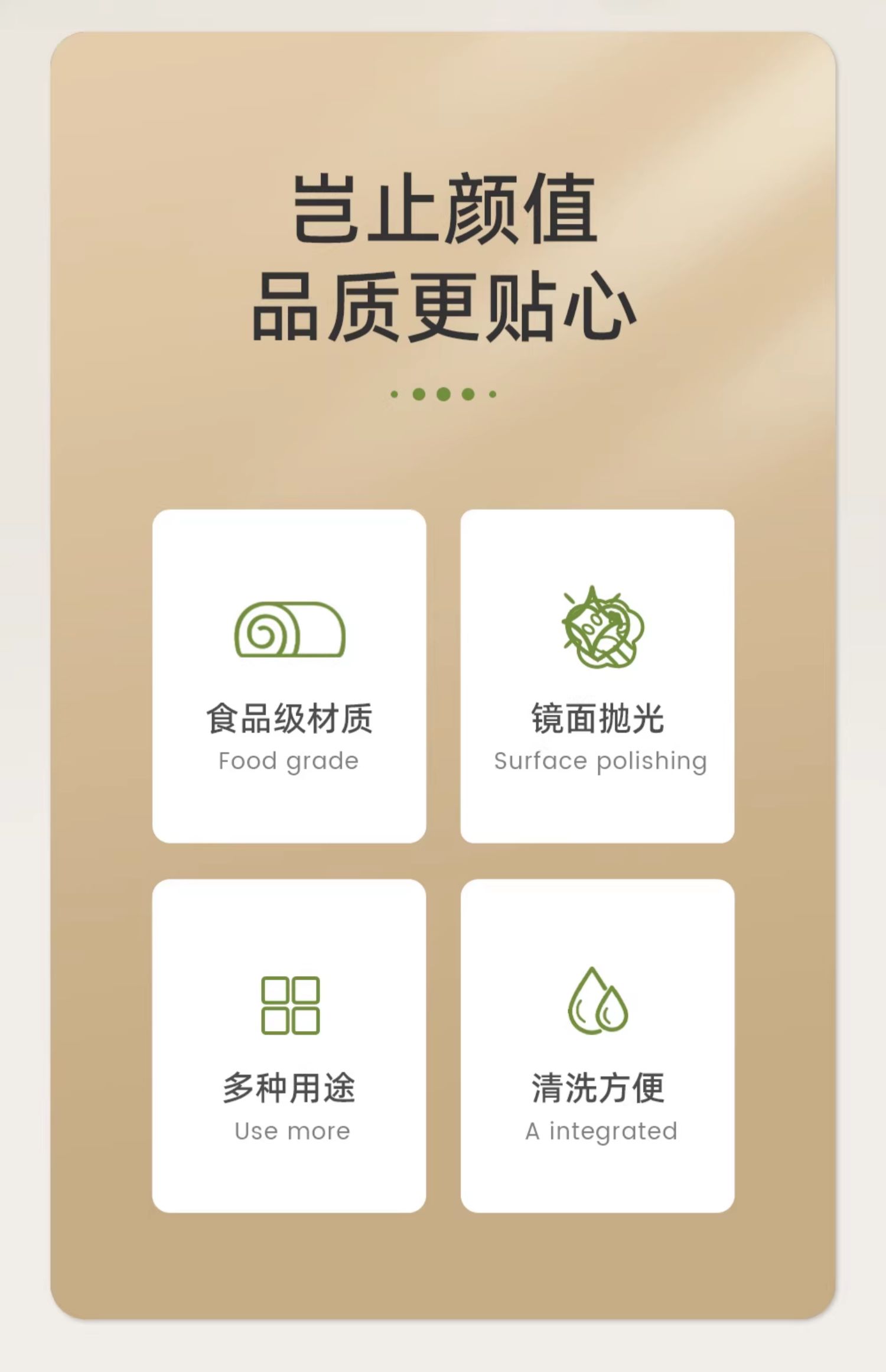 岂止颜值
品质更贴心

食品级材质
Food grade

镜面抛光
Surface polishing

多种用途
Use more

清洗方便
A integrated