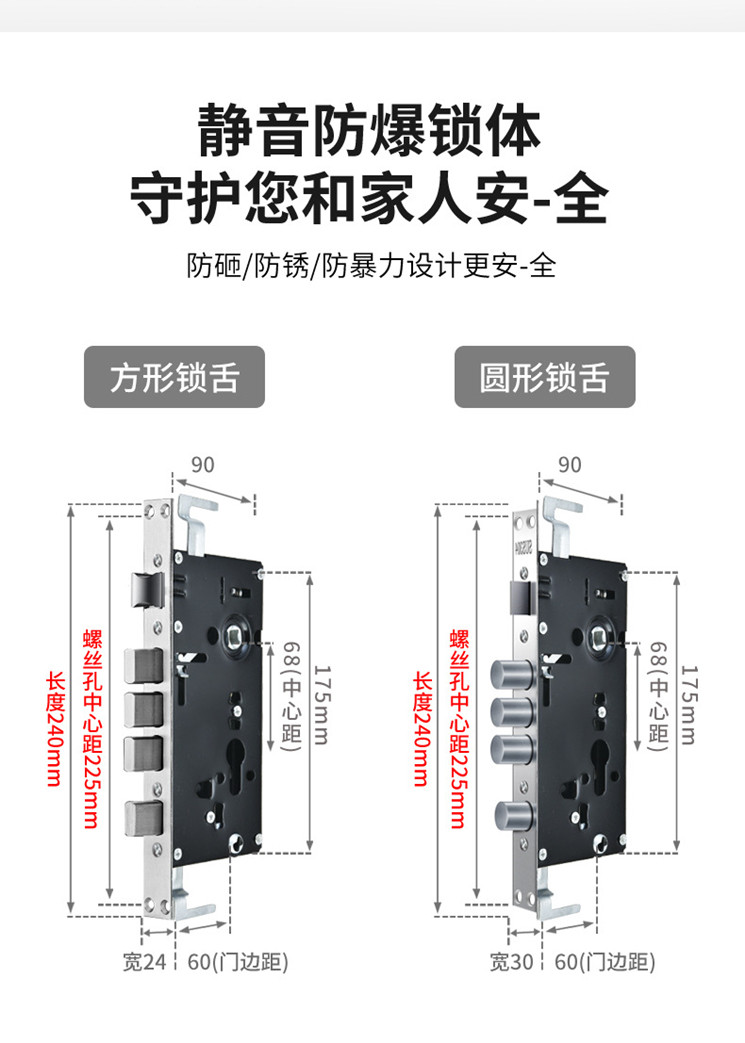 静音防爆锁体
守护您和家人安-全

防砸/防锈/防暴力设计更安-全

方形锁舌

90

长度240mm

螺丝孔中心距225mm

68(中心距)

175mm

宽24

60(门边距)

圆形锁舌

90

长度240mm

螺丝孔中心距225mm

68(中心距)

175mm

宽30

60(门边距)