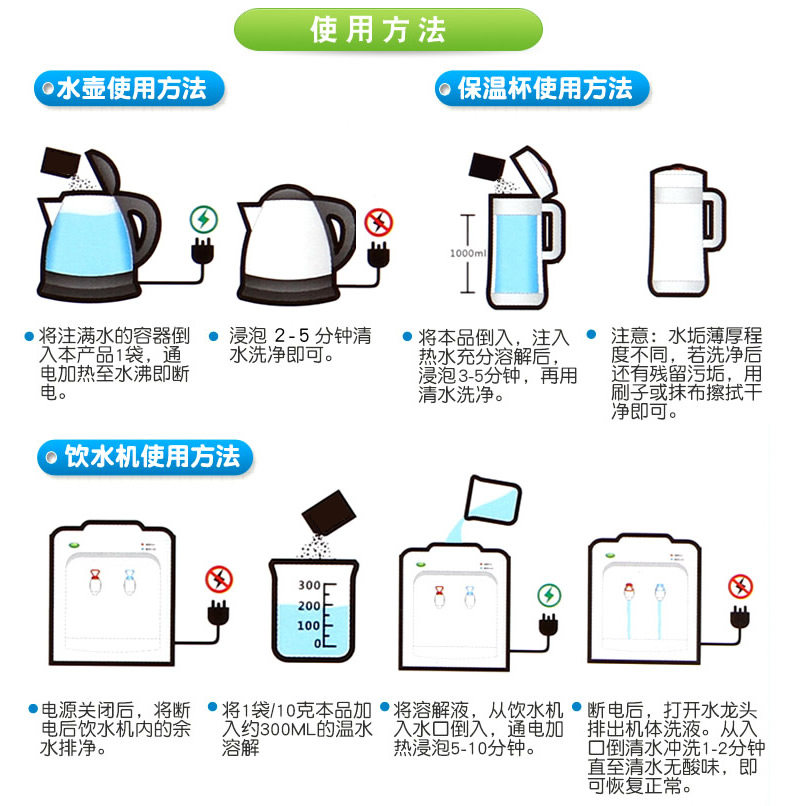 使用方法

水壶使用方法

将注满水的容器倒入本产品1袋，通电加热至水沸即断电。

浸泡 2-5 分钟清水洗净即可。

保温杯使用方法

1000ml

将本品倒入，注入热水充分溶解后，浸泡3-5分钟，再用清水洗净。

注意：水垢薄厚程度不同，若洗净后还有残留污垢，用刷子或抹布擦拭干净即可。

饮水机使用方法

300
200
100
0

电源关闭后，将断电后饮水机内的余水排净。

将1袋/10克本品加入约300ML的温水溶解

将溶解液，从饮水机入水口倒入，通电加热浸泡5-10分钟。

断电后，打开水龙头排出机体洗液。从入口倒清水冲洗1-2分钟直至清水无酸味，即可恢复正常。