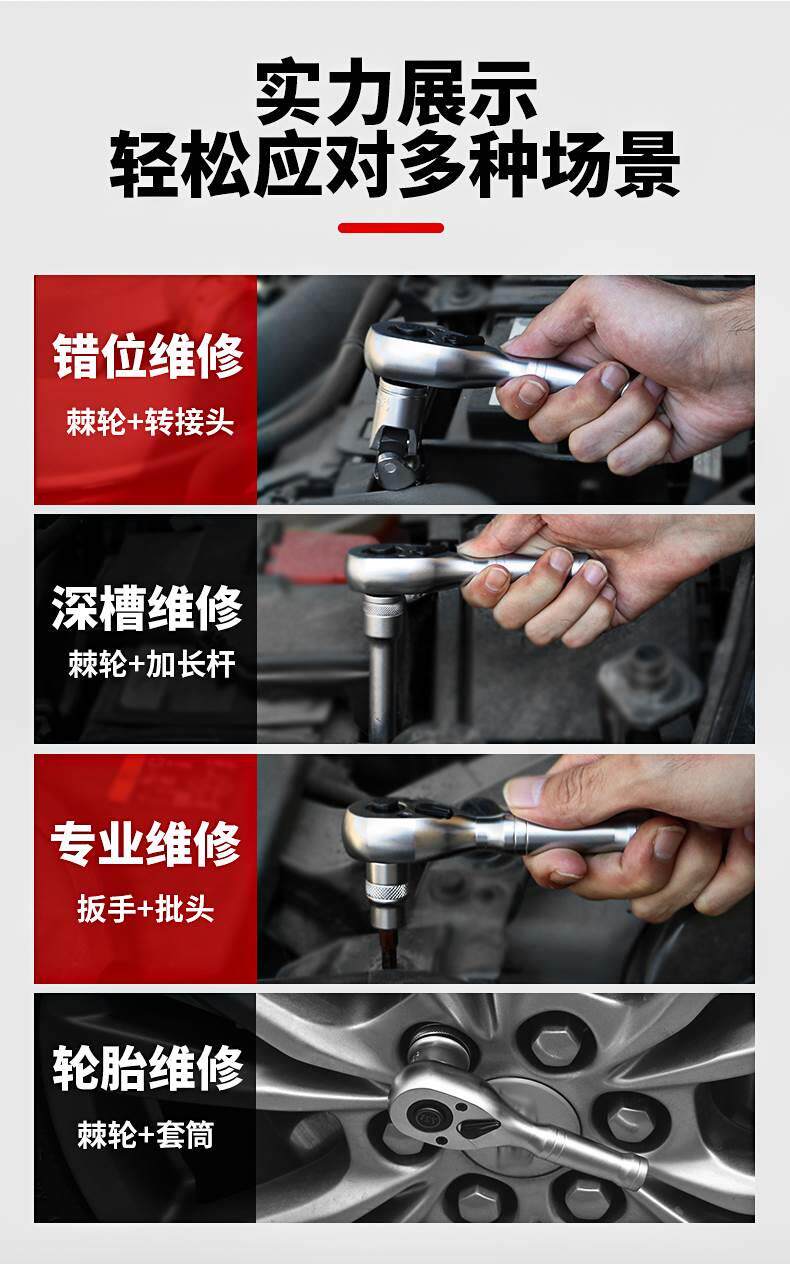 实力展示
轻松应对多种场景

错位维修
棘轮+转接头

深槽维修
棘轮+加长杆

专业维修
扳手+批头

轮胎维修
棘轮+套筒