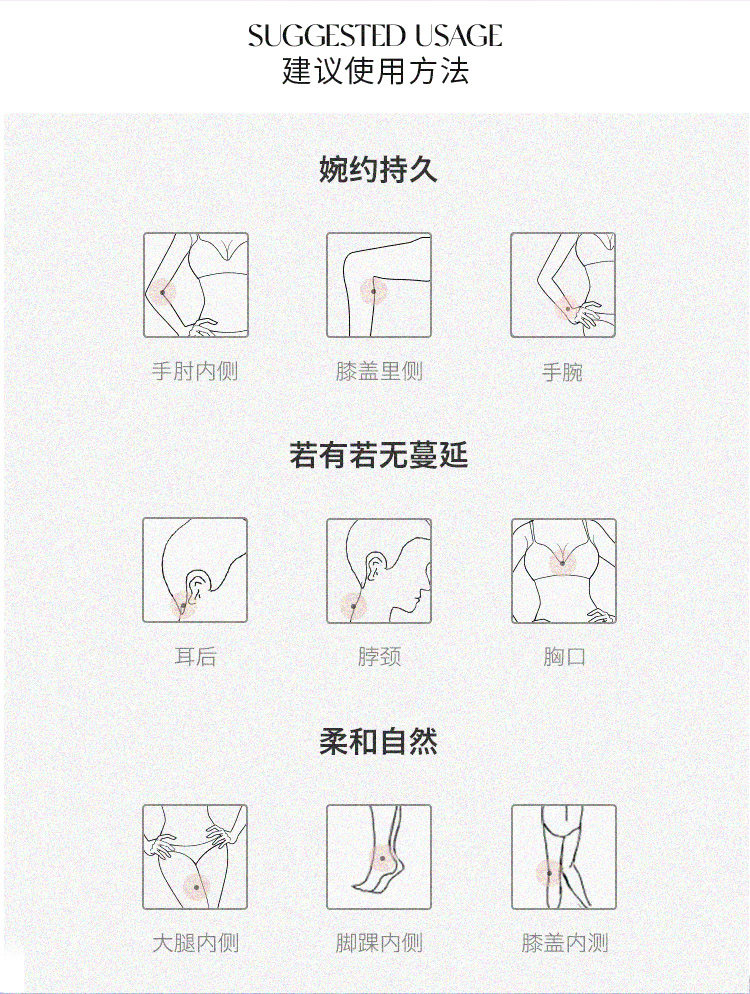 SUGGESTED USAGE
建议使用方法

婉约持久

手肘内侧
膝盖里侧
手腕

若有若无蔓延

耳后
脖颈
胸口

柔和自然

大腿内侧
脚踝内侧
膝盖内测