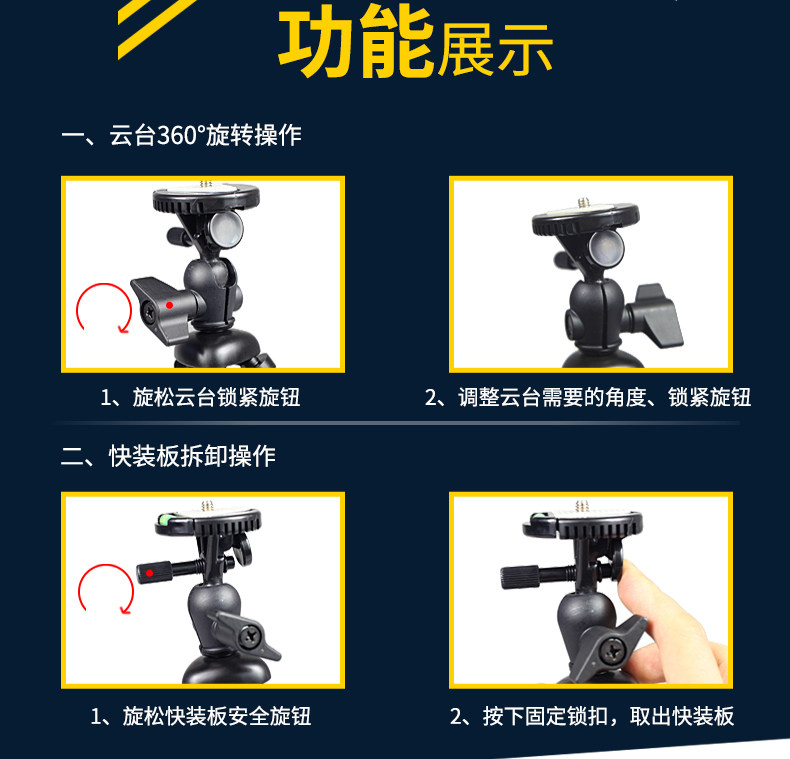 功能展示

一、云台360°旋转操作

1、旋松云台锁紧旋钮

2、调整云台需要的角度、锁紧旋钮

二、快装板拆卸操作

1、旋松快装板安全旋钮

2、按下固定锁扣，取出快装板