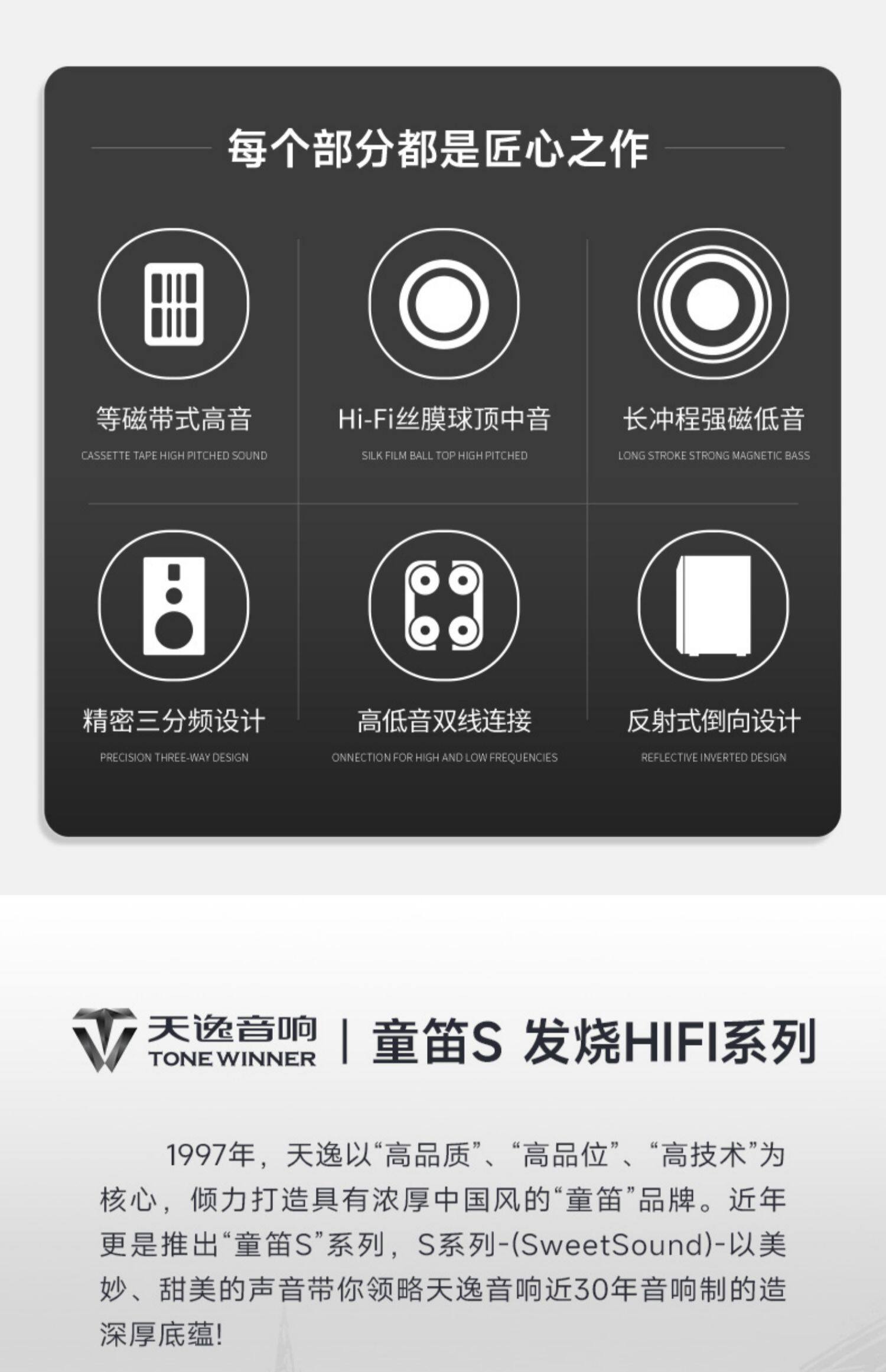 每个部分都是匠心之作

等磁带式高音
CASSETTE TAPE HIGH PITCHED SOUND

Hi-Fi丝膜球顶中音
SILK FILM BALL TOP HIGH PITCHED

长冲程强磁低音
LONG STROKE STRONG MAGNETIC BASS

精密三分频设计
PRECISION THREE-WAY DESIGN

高低音双线连接
ONNECTION FOR HIGH AND LOW FREQUENCIES

反射式倒向设计
REFLECTIVE INVERTED DESIGN

天逸音响
TONE WINNER
童笛S 发烧HIFI系列

1997年，天逸以“高品质”、“高品位”、“高技术”为核心，倾力打造具有浓厚中国风的“童笛”品牌。近年更是推出“童笛S”系列，S系列-(SweetSound)-以美妙、甜美的声音带你领略天逸音响近30年音响制的造深厚底蕴!