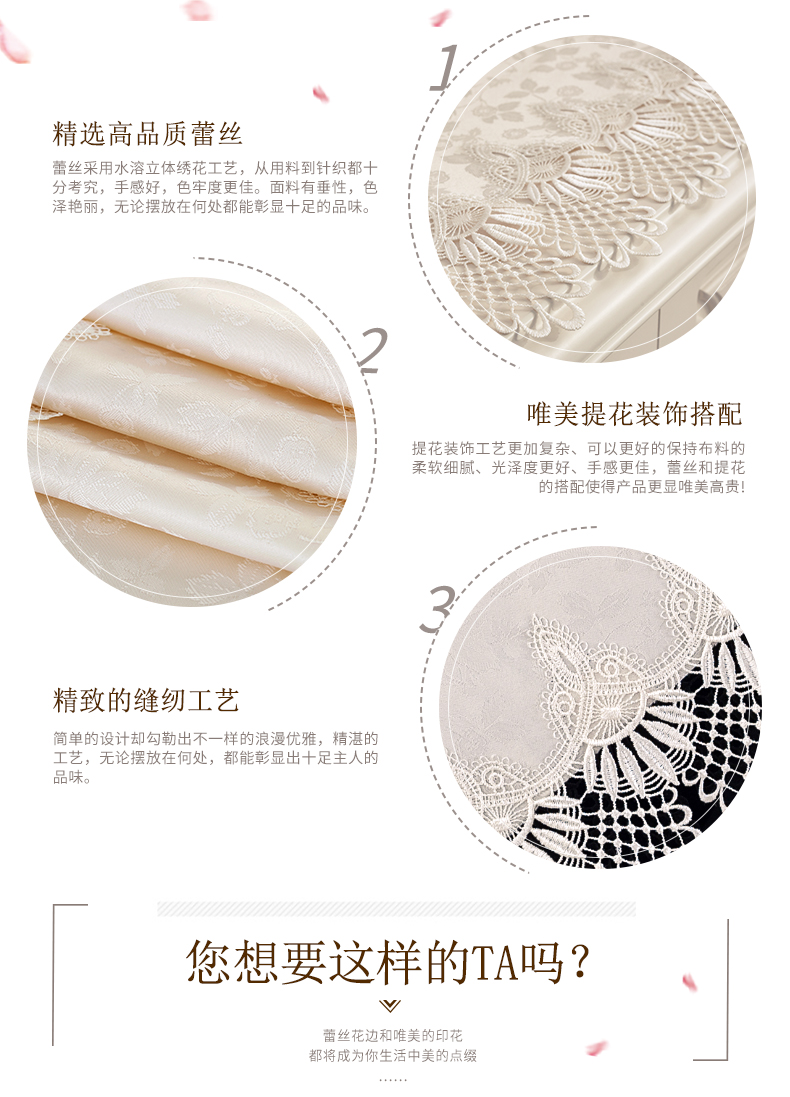 1

精选高品质蕾丝

蕾丝采用水溶立体绣花工艺，从用料到针织都十分考究，手感好，色牢度更佳。面料有垂性，色泽艳丽，无论摆放在何处都能彰显十足的品味。

2

唯美提花装饰搭配

提花装饰工艺更加复杂、可以更好的保持布料的柔软细腻、光泽度更好、手感更佳，蕾丝和提花的搭配使得产品更显唯美高贵!

3

精致的缝纫工艺

简单的设计却勾勒出不一样的浪漫优雅，精湛的工艺，无论摆放在何处，都能彰显出十足主人的品味。

您想要这样的TA吗？

蕾丝花边和唯美的印花
都将成为你生活中美的点缀
……