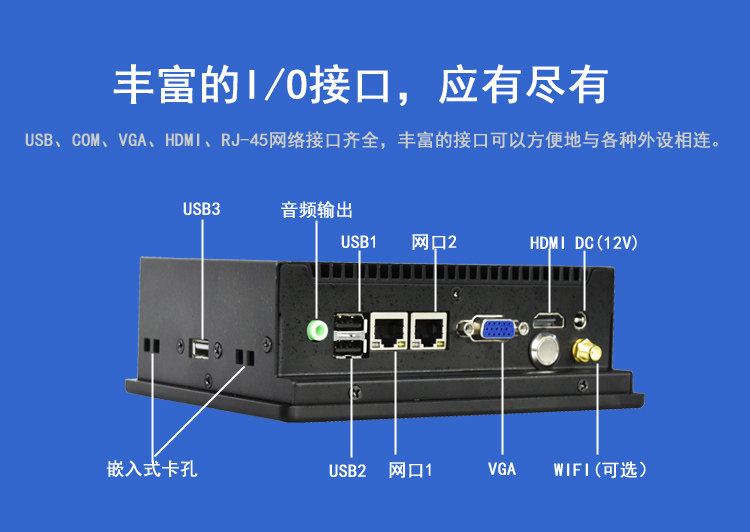 丰富的I/O接口，应有尽有

USB、COM、VGA、HDMI、RJ-45网络接口齐全，丰富的接口可以方便地与各种外设相连。

USB3

音频输出

USB1

网口2

HDMI DC(12V)

嵌入式卡孔

USB2

网口1

VGA

WIFI(可选)