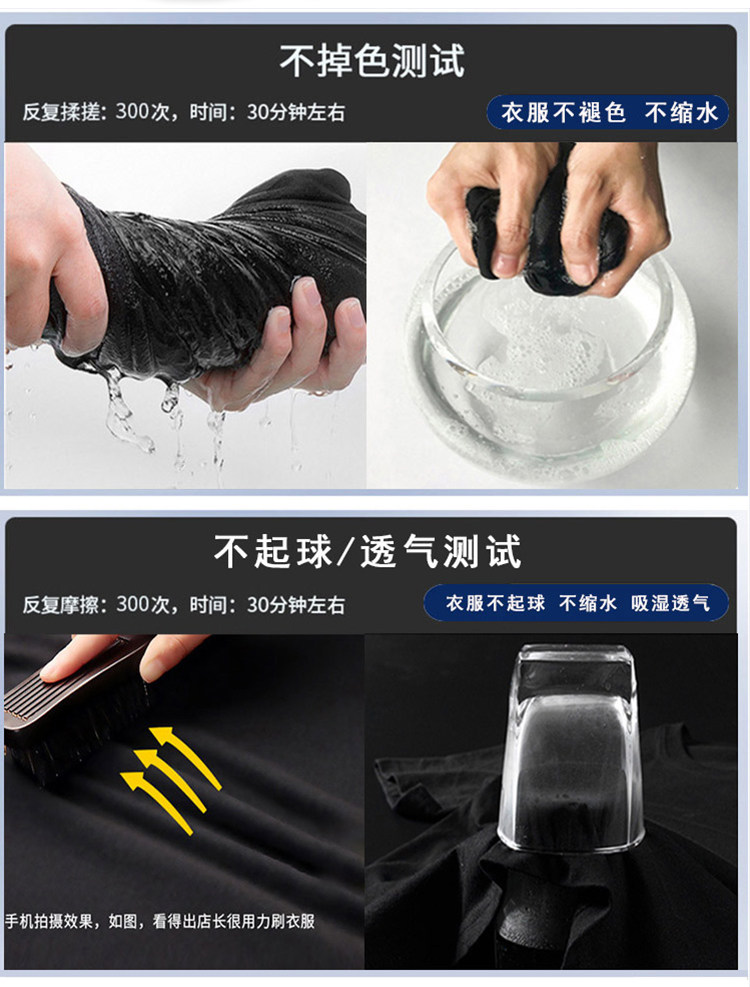 不掉色测试

反复揉搓：300次，时间：30分钟左右

衣服不褪色 不缩水

不起球/透气测试

反复摩擦：300次，时间：30分钟左右

衣服不起球 不缩水 吸湿透气

手机拍摄效果，如图，看得出店长很用力刷衣服