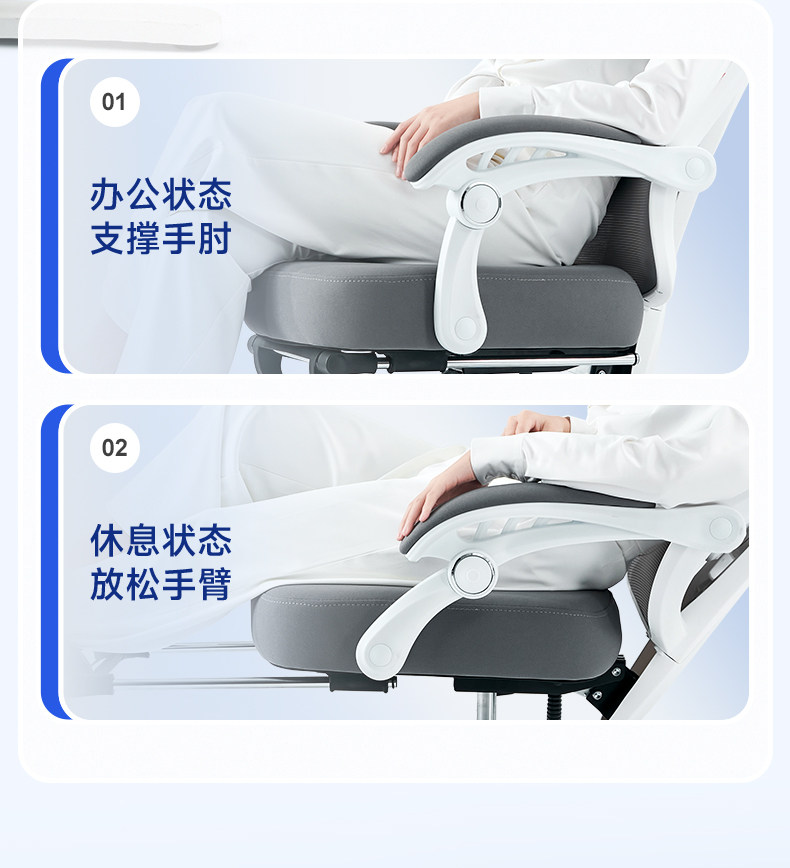 01

办公状态
支撑手肘

02

休息状态
放松手臂