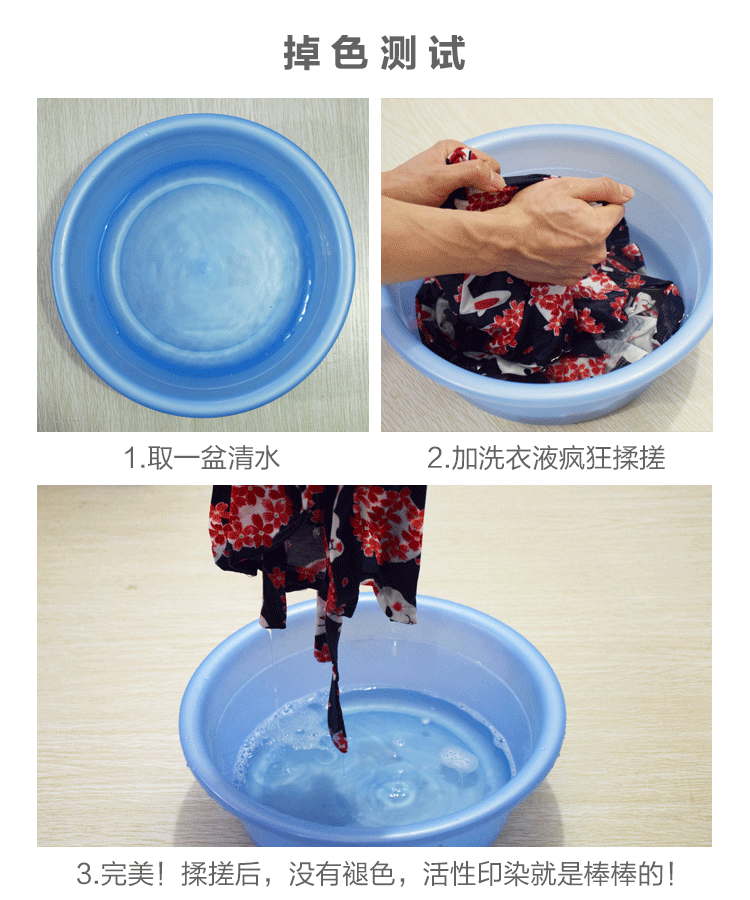 掉色测试

1.取一盆清水

2.加洗衣液疯狂揉搓

3.完美！揉搓后，没有褪色，活性印染就是棒棒的！