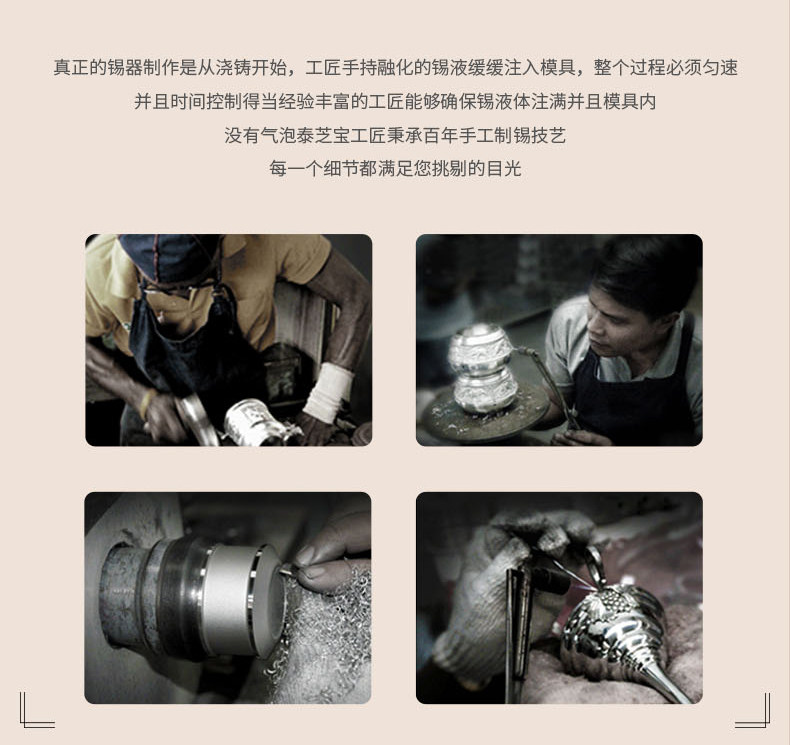 真正的锡器制作是从浇铸开始，工匠手持融化的锡液缓缓注入模具，整个过程必须匀速
并且时间控制得当经验丰富的工匠能够确保锡液体注满并且模具内
没有气泡泰芝宝工匠秉承百年手工制锡技艺
每一个细节都满足您挑剔的目光