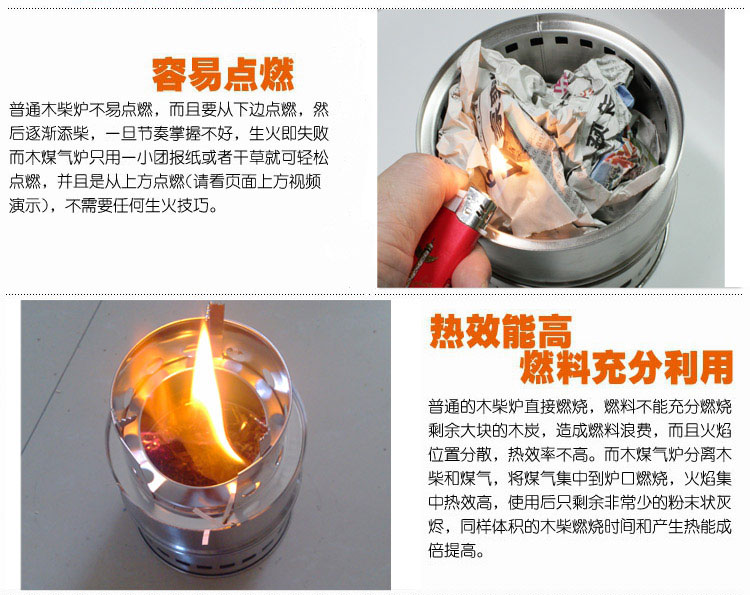 容易点燃

普通木柴炉不易点燃，而且要从下边点燃，然后逐渐添柴，一旦节奏掌握不好，生火即失败而木煤气炉只用一小团报纸或者干草就可轻松点燃，并且是从上方点燃（请看页面上方视频演示），不需要任何生火技巧。

热效能高
燃料充分利用

普通的木柴炉直接燃烧，燃料不能充分燃烧剩余大块的木炭，造成燃料浪费，而且火焰位置分散，热效率不高。而木煤气炉分离木柴和煤气，将煤气集中到炉口燃烧，火焰集中热效高，使用后只剩余非常少的粉末状灰烬，同样体积的木柴燃烧时间和产生热能成倍提高。