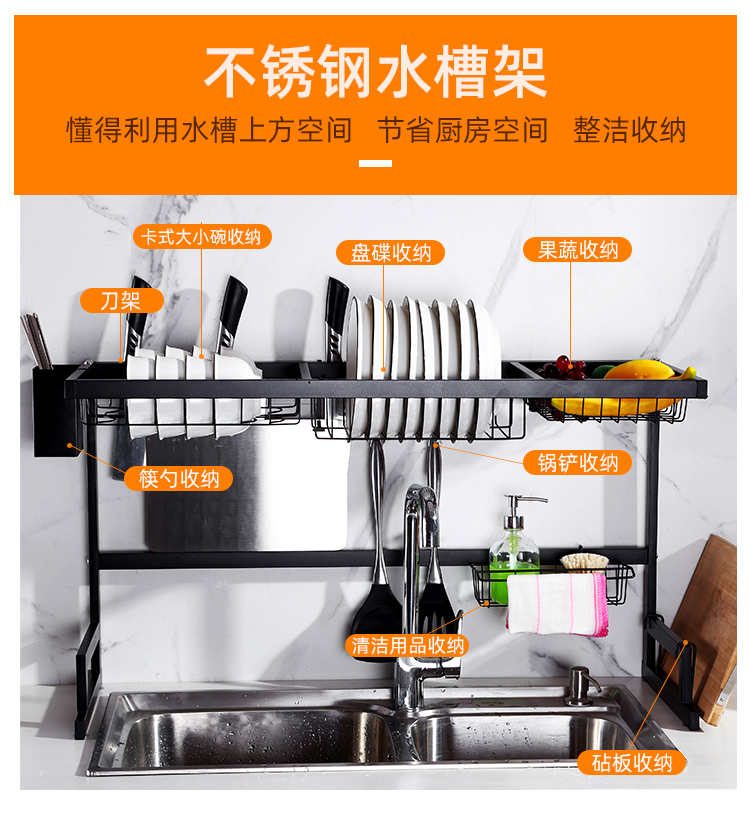 不锈钢水槽架

懂得利用水槽上方空间 节省厨房空间 整洁收纳

卡式大小碗收纳

盘碟收纳

果蔬收纳

刀架

筷勺收纳

锅铲收纳

清洁用品收纳

砧板收纳