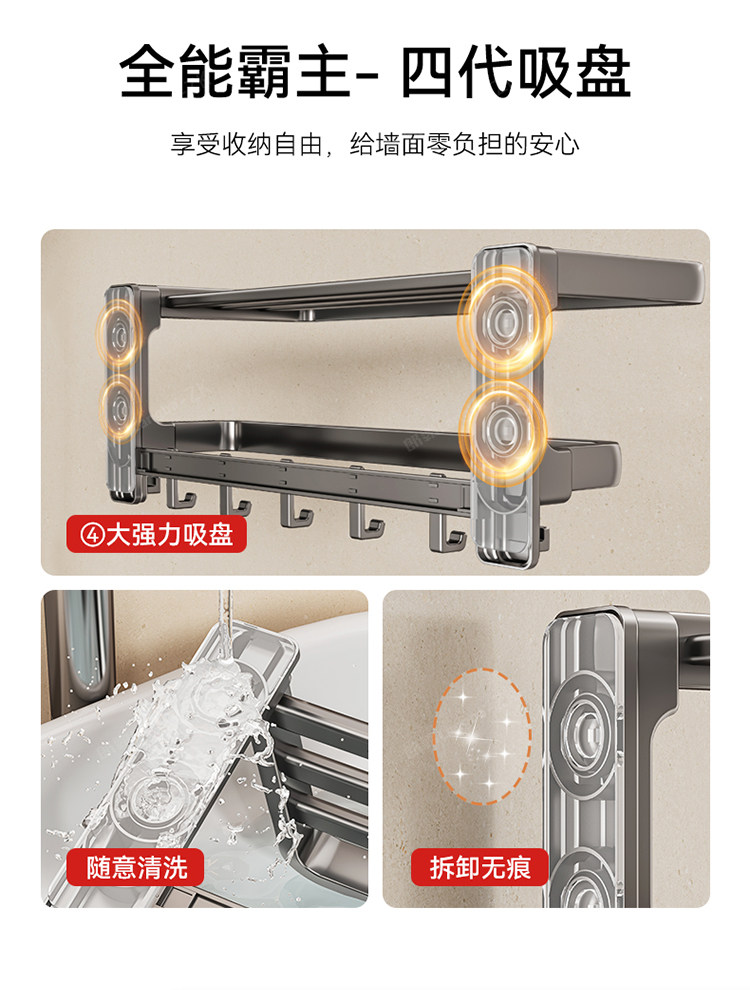 全能霸主- 四代吸盘

享受收纳自由，给墙面零负担的安心

④大强力吸盘

随意清洗

拆卸无痕