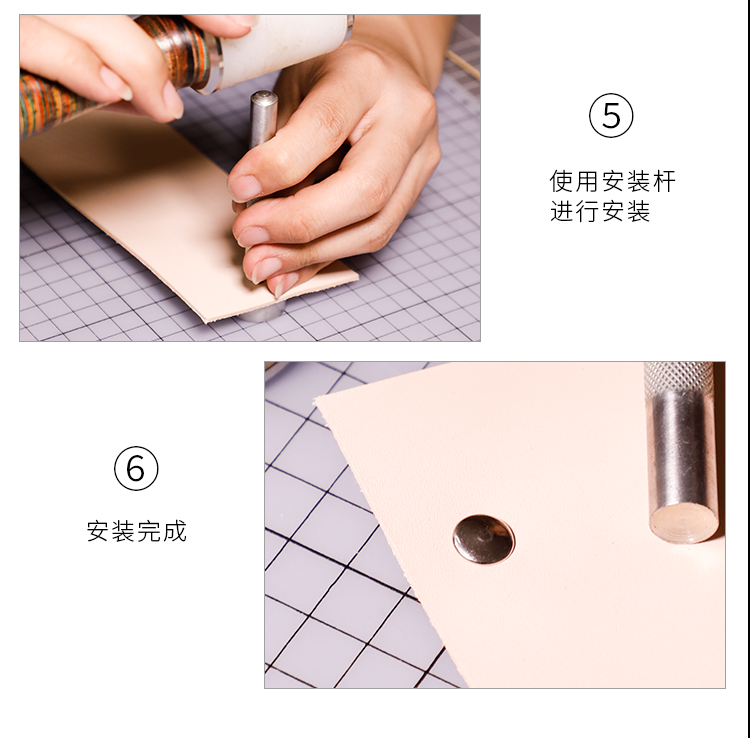 ⑤

使用安装杆
进行安装

⑥

安装完成