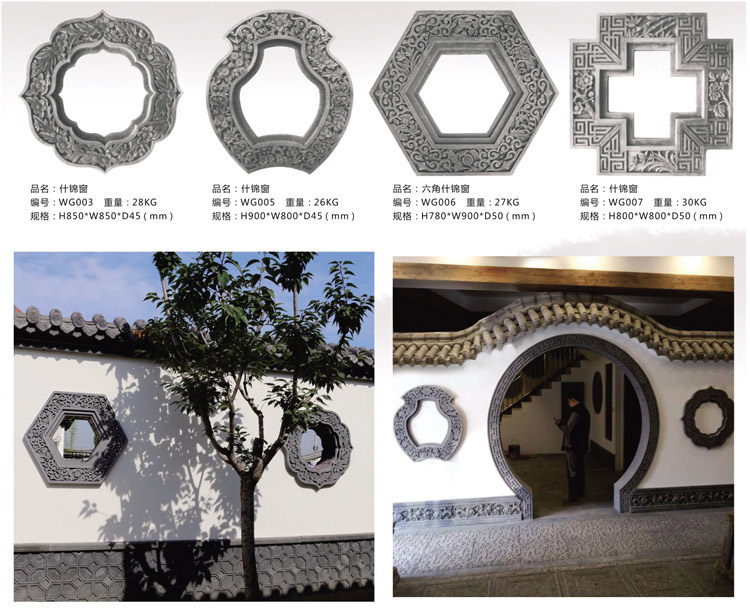 品名：什锦窗
编号：WG003 重量：28KG
规格：H850*W850*D45（mm）

品名：什锦窗
编号：WG005 重量：26KG
规格：H900*W800*D45（mm）

品名：六角什锦窗
编号：WG006 重量：27KG
规格：H780*W900*D50（mm）

品名：什锦窗
编号：WG007 重量：30KG
规格：H800*W800*D50（mm）