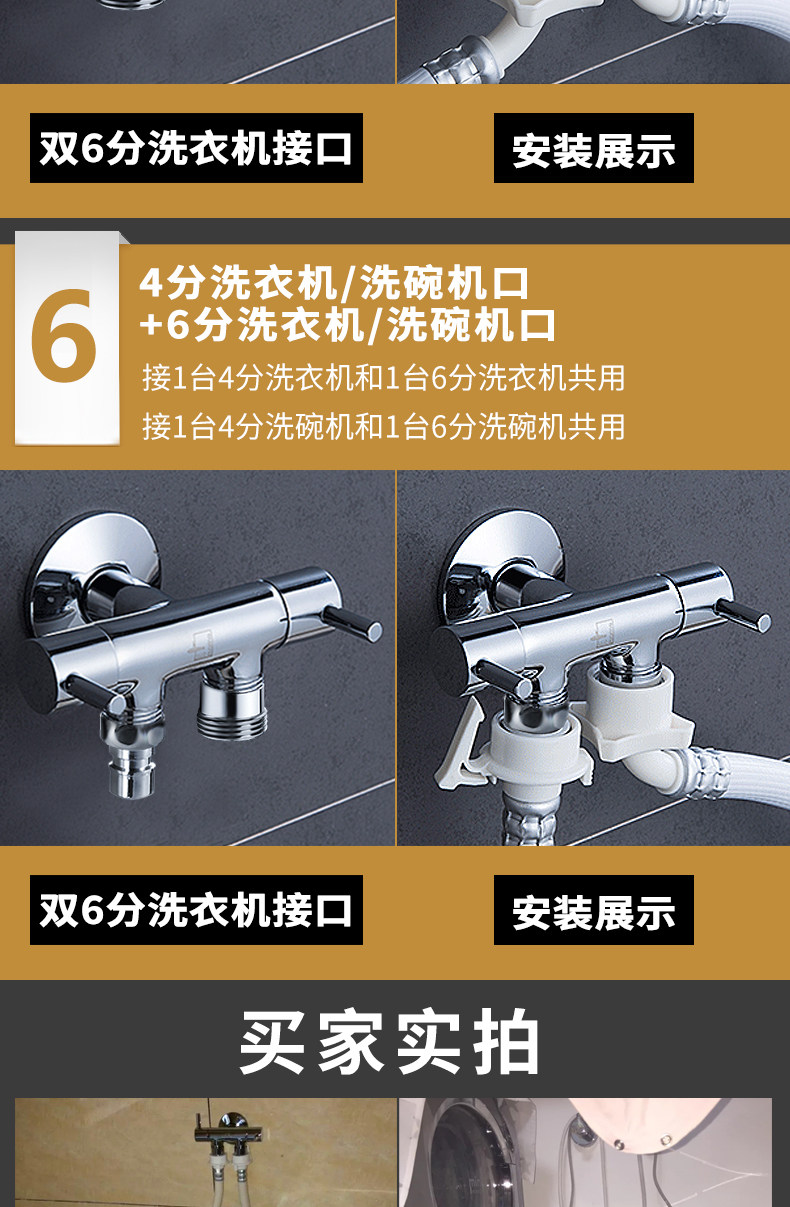 双6分洗衣机接口

安装展示

6

4分洗衣机/洗碗机口
+6分洗衣机/洗碗机口

接1台4分洗衣机和1台6分洗衣机共用

接1台4分洗碗机和1台6分洗碗机共用

双6分洗衣机接口

安装展示

买家实拍