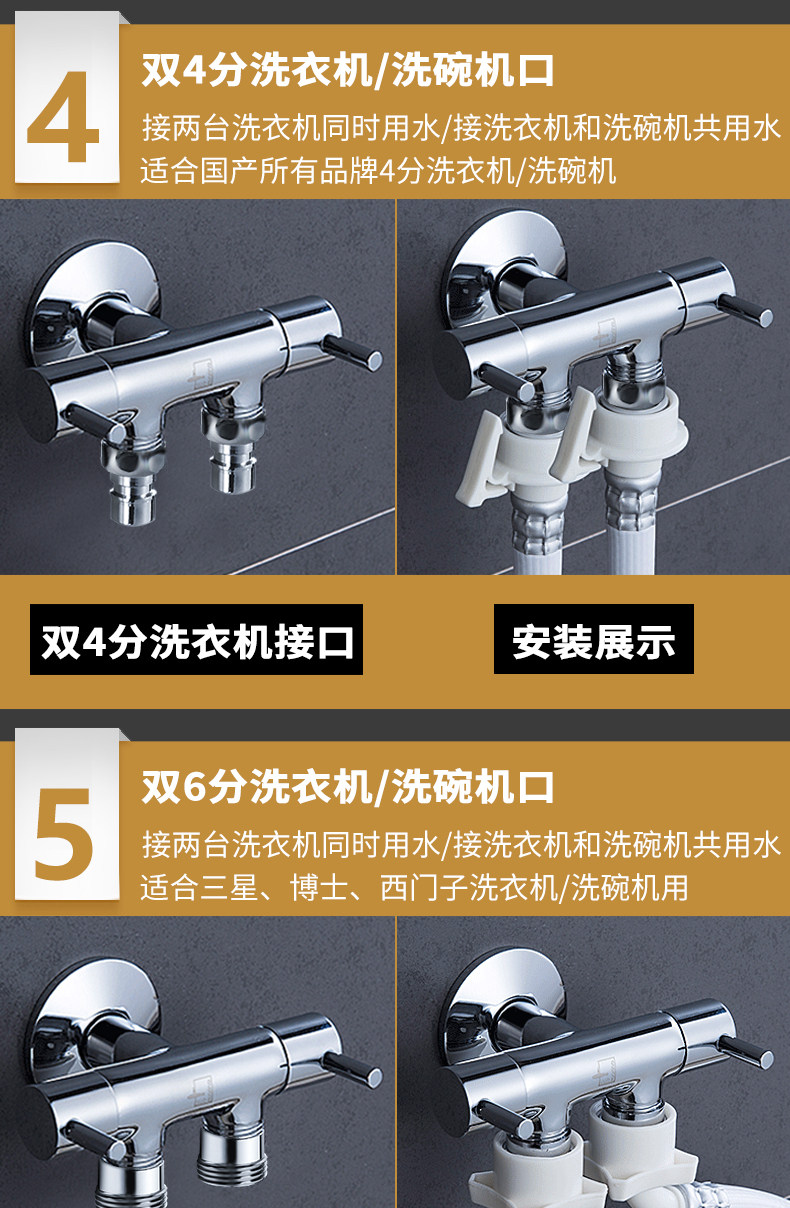 4

双4分洗衣机/洗碗机口

接两台洗衣机同时用水/接洗衣机和洗碗机共用水
适合国产所有品牌4分洗衣机/洗碗机

双4分洗衣机接口

安装展示

5

双6分洗衣机/洗碗机口

接两台洗衣机同时用水/接洗衣机和洗碗机共用水
适合三星、博士、西门子洗衣机/洗碗机用