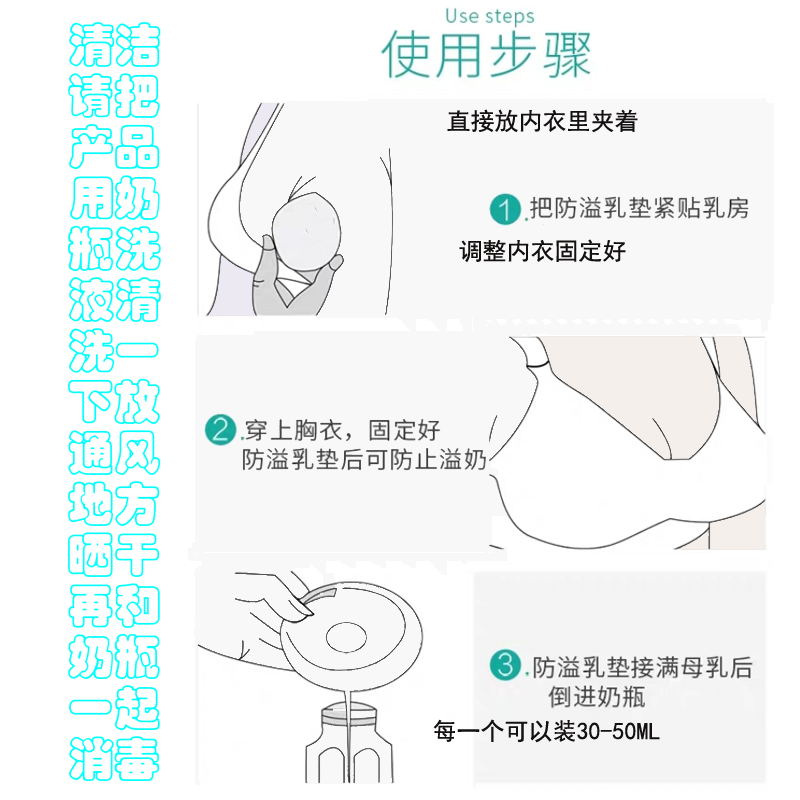 清洁请把产品用奶瓶洗液清洗一下放通风地方晒干再和奶瓶一起消毒

Use steps
使用步骤

直接放内衣里夹着

1.把防溢乳垫紧贴乳房
调整内衣固定好

2.穿上胸衣，固定好
防溢乳垫后可防止溢奶

3.防溢乳垫接满母乳后
倒进奶瓶
每一个可以装30-50ML