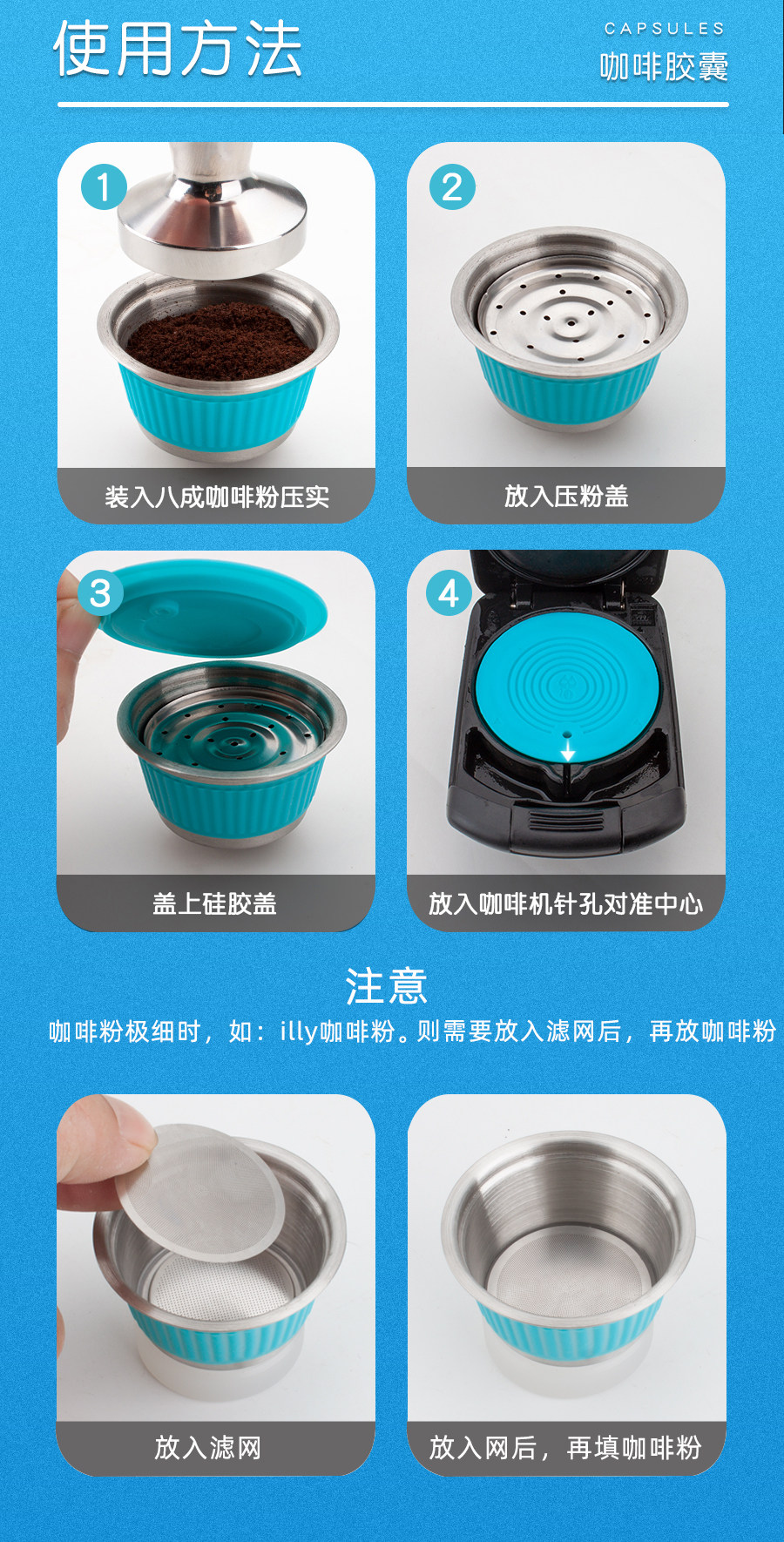 使用方法

CAPSULES
咖啡胶囊

1
装入八成咖啡粉压实

2
放入压粉盖

3
盖上硅胶盖

4
放入咖啡机针孔对准中心

注意
咖啡粉极细时，如：illy咖啡粉。则需要放入滤网后，再放咖啡粉

放入滤网

放入网后，再填咖啡粉