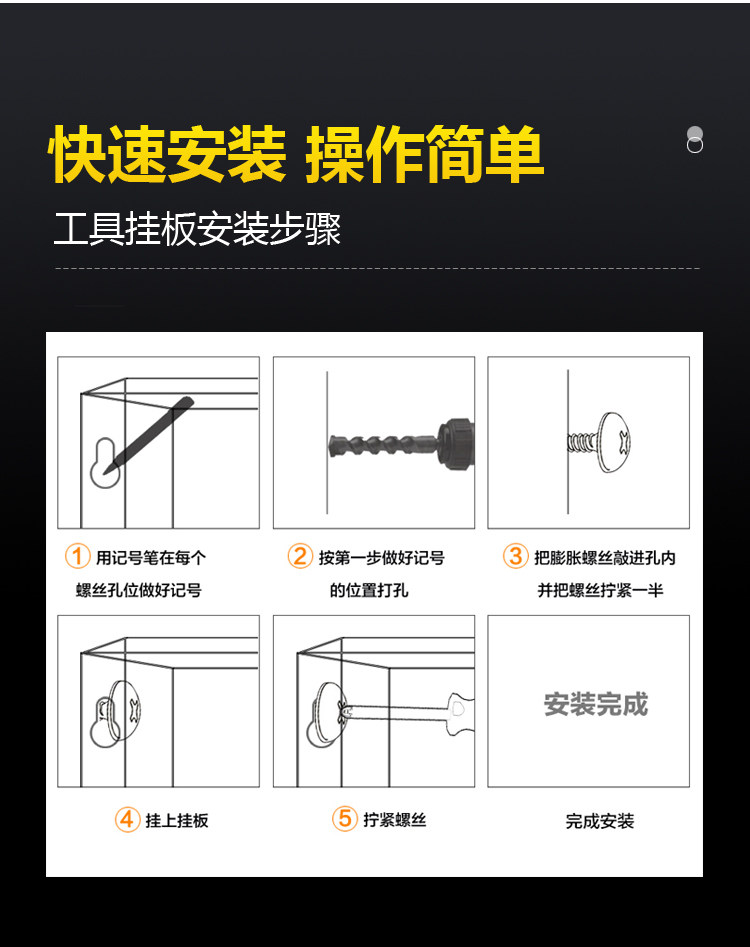 快速安装 操作简单

工具挂板安装步骤

① 用记号笔在每个螺丝孔位做好记号

② 按第一步做好记号的位置打孔

③ 把膨胀螺丝敲进孔内并把螺丝拧紧一半

④ 挂上挂板

⑤ 拧紧螺丝

安装完成

完成安装