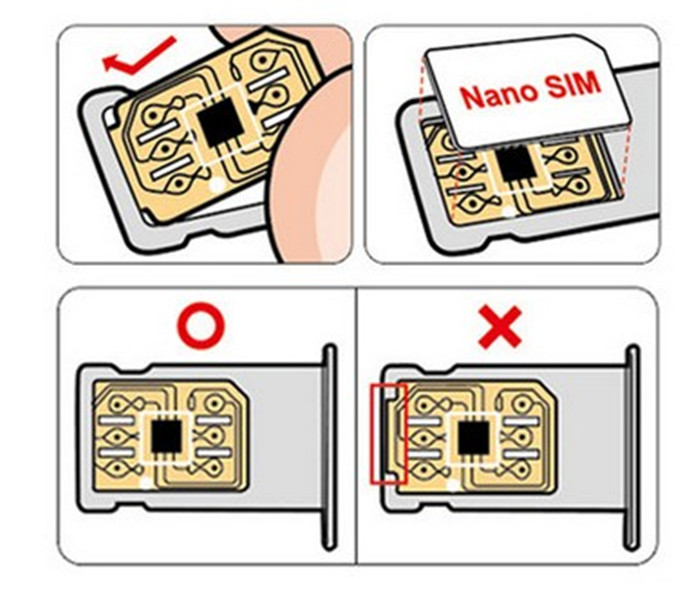 Nano SIM