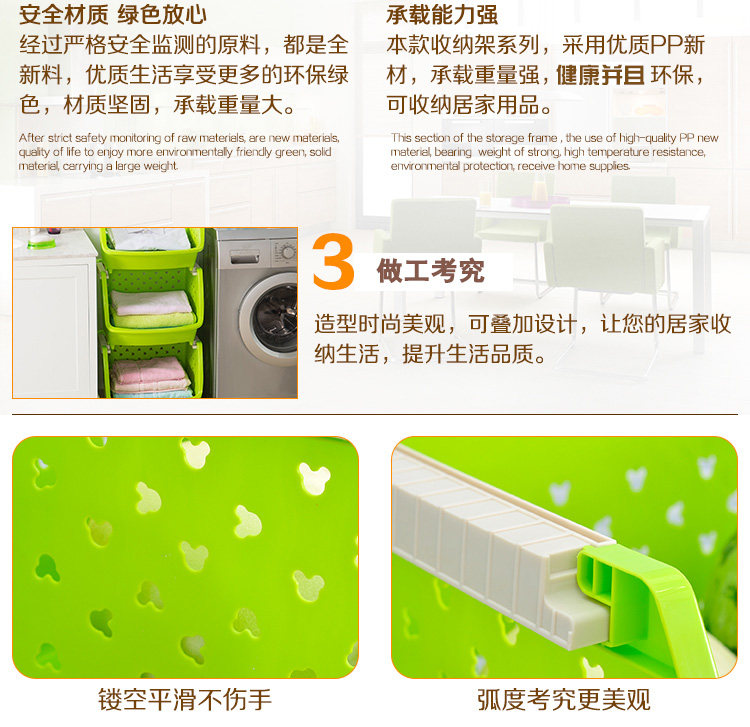 安全材质 绿色放心
经过严格安全监测的原料，都是全新料，优质生活享受更多的环保绿色，材质坚固，承载重量大。

After strict safety monitoring of raw materials, are new materials, quality of life to enjoy more environmentally friendly green, solid material, carrying a large weight.

承载能力强
本款收纳架系列，采用优质PP新材，承载重量强，健康并且环保，可收纳居家用品。

This section of the storage frame , the use of high-quality PP new material, bearing weight of strong, high temperature resistance, environmental protection, receive home supplies.

3 做工考究
造型时尚美观，可叠加设计，让您的居家收纳生活，提升生活品质。

镂空平滑不伤手

弧度考究更美观