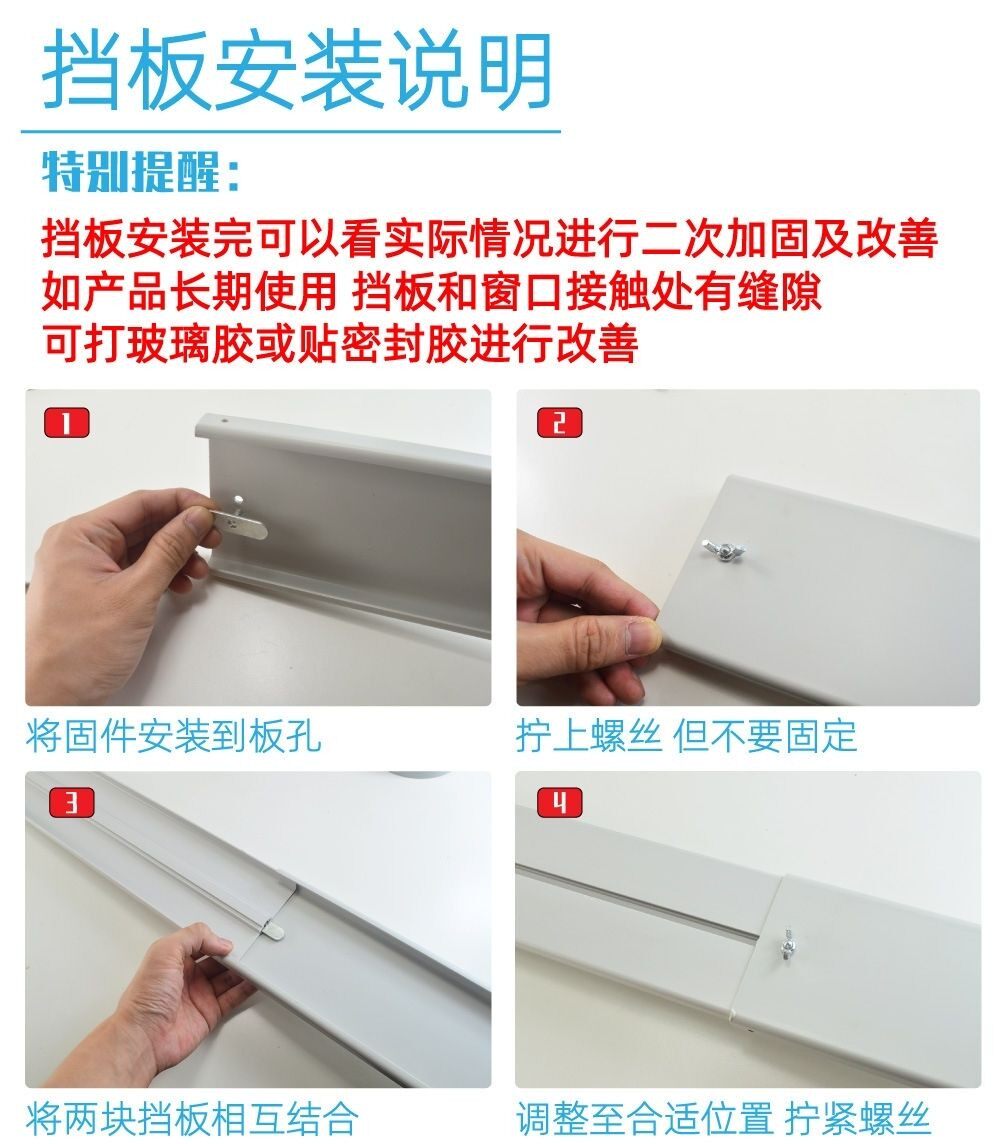 挡板安装说明

特别提醒：

挡板安装完可以看实际情况进行二次加固及改善
如产品长期使用 挡板和窗口接触处有缝隙
可打玻璃胶或贴密封胶进行改善

1

将固件安装到板孔

2

拧上螺丝 但不要固定

3

将两块挡板相互结合

4

调整至合适位置 拧紧螺丝