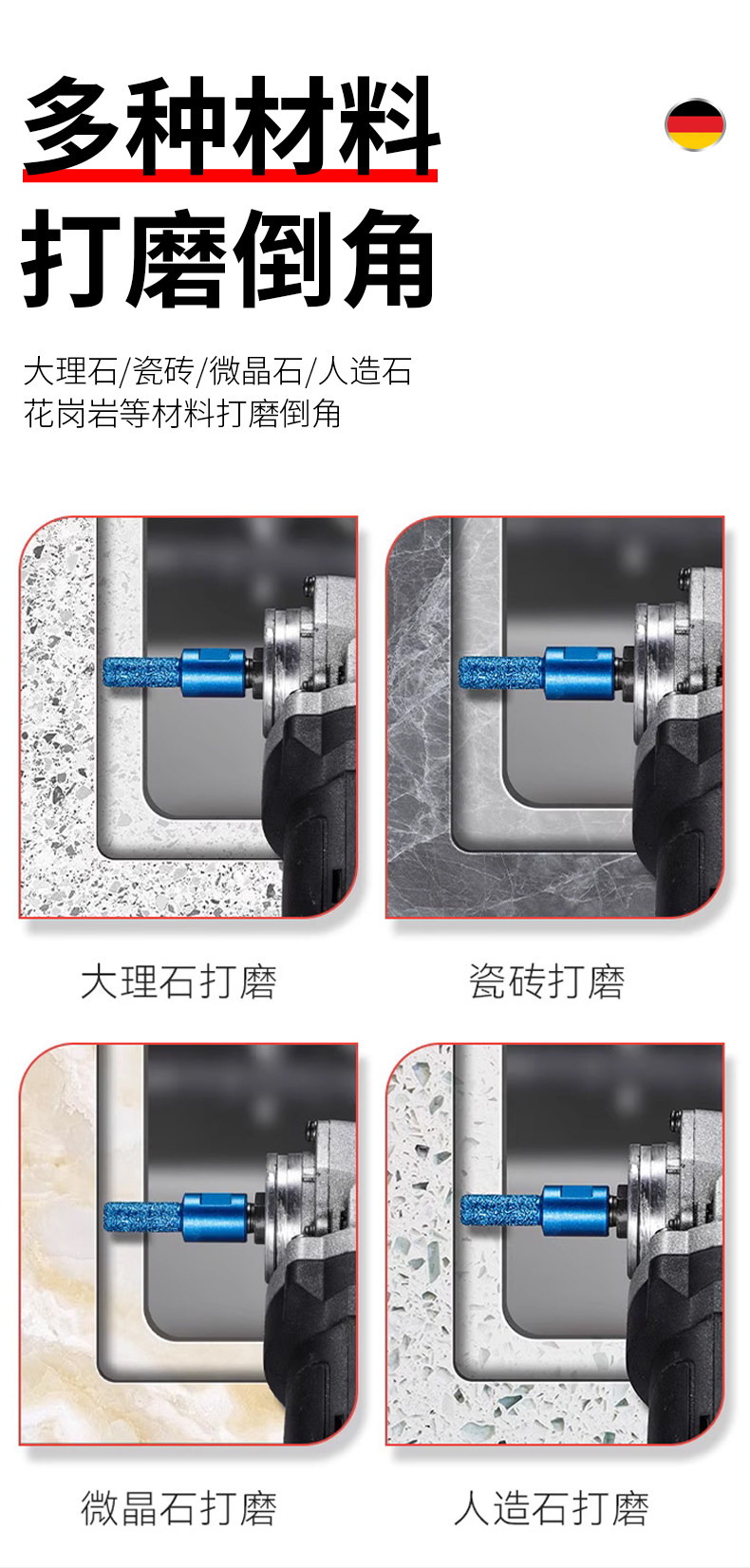 多种材料

打磨倒角

大理石/瓷砖/微晶石/人造石
花岗岩等材料打磨倒角

大理石打磨

瓷砖打磨

微晶石打磨

人造石打磨