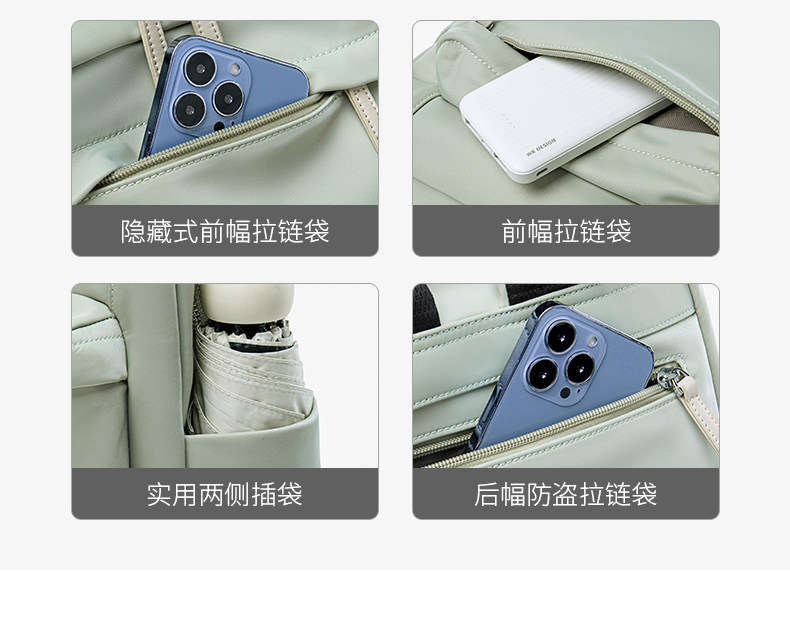 隐藏式前幅拉链袋

WK DESIGN

前幅拉链袋

实用两侧插袋

后幅防盗拉链袋