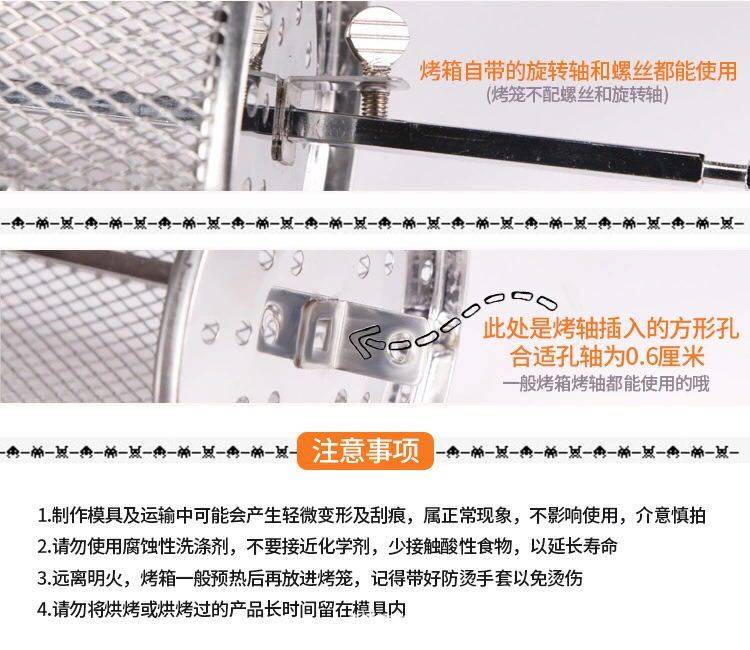 烤箱自带的旋转轴和螺丝都能使用
(烤笼不配螺丝和旋转轴)

此处是烤轴插入的方形孔
合适孔轴为0.6厘米
一般烤箱烤轴都能使用的哦

注意事项

1.制作模具及运输中可能会产生轻微变形及刮痕，属正常现象，不影响使用，介意慎拍
2.请勿使用腐蚀性洗涤剂，不要接近化学剂，少接触酸性食物，以延长寿命
3.远离明火，烤箱一般预热后再放进烤笼，记得带好防烫手套以免烫伤
4.请勿将烘烤或烘烤过的产品长时间留在模具内