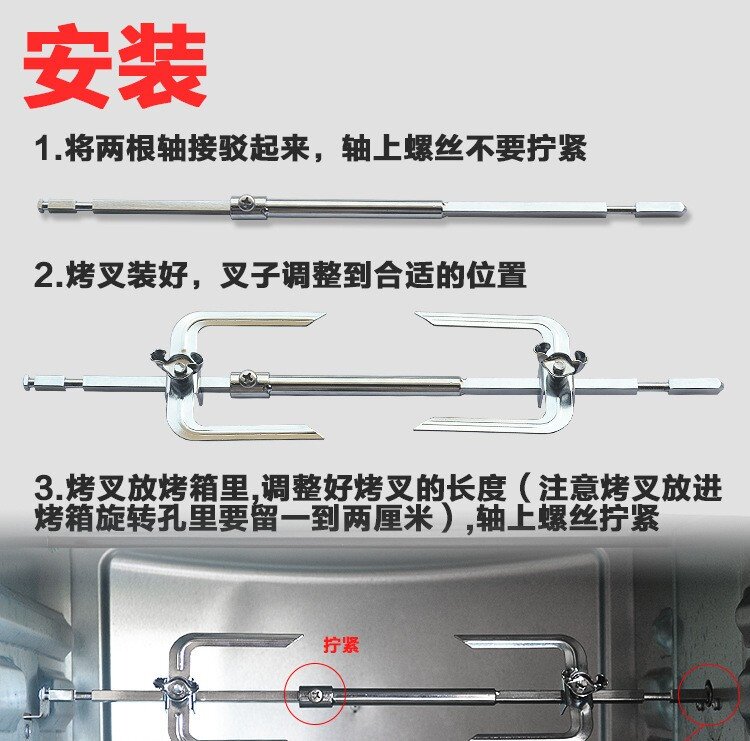 安装

1.将两根轴接驳起来，轴上螺丝不要拧紧

2.烤叉装好，叉子调整到合适的位置

3.烤叉放烤箱里,调整好烤叉的长度（注意烤叉放进烤箱旋转孔里要留一到两厘米）,轴上螺丝拧紧

拧紧