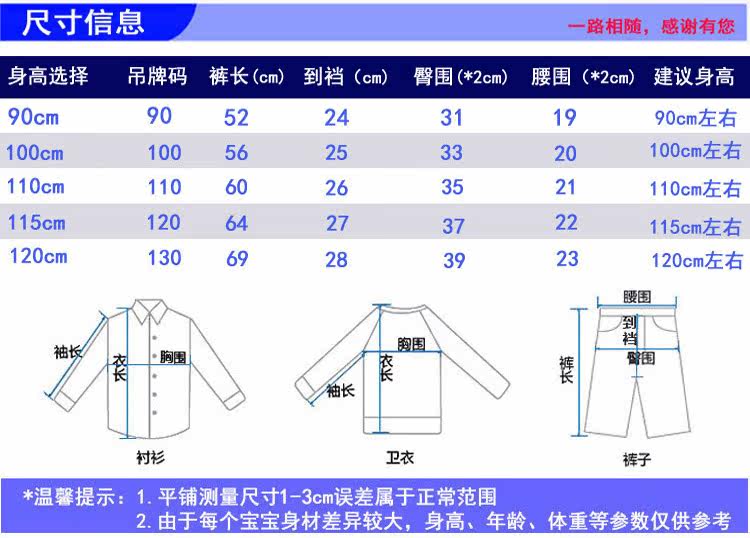 尺寸信息

一路相随，感谢有您

| 身高选择 | 吊牌码 | 裤长(cm) | 到裆（cm） | 臀围(*2cm) | 腰围（*2cm） | 建议身高 |
|---|---|---|---|---|---|---|
| 90cm | 90 | 52 | 24 | 31 | 19 | 90cm左右 |
| 100cm | 100 | 56 | 25 | 33 | 20 | 100cm左右 |
| 110cm | 110 | 60 | 26 | 35 | 21 | 110cm左右 |
| 115cm | 120 | 64 | 27 | 37 | 22 | 115cm左右 |
| 120cm | 130 | 69 | 28 | 39 | 23 | 120cm左右 |

袖长
衣长
胸围
衬衫

胸围
衣长
袖长
卫衣

腰围
到裆
臀围
裤长
裤子

*温馨提示：1. 平铺测量尺寸1-3cm误差属于正常范围
2. 由于每个宝宝身材差异较大，身高、年龄、体重等参数仅供参考