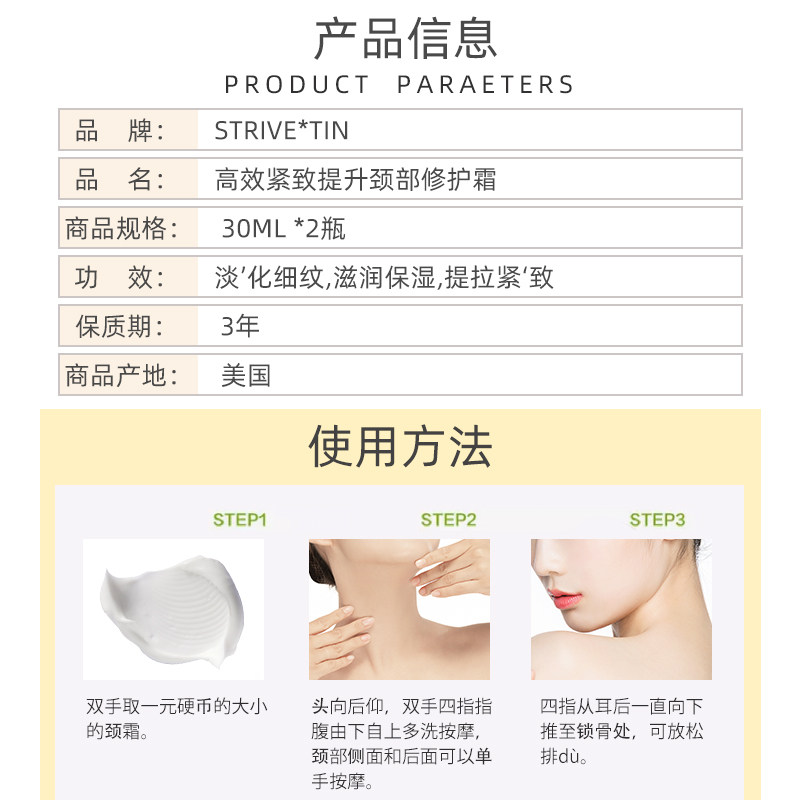 产品信息
PRODUCT PARAETERS

| 品　牌： | STRIVE*TIN |
|---|---|
| 品　名： | 高效紧致提升颈部修护霜 |
| 商品规格： | 30ML *2瓶 |
| 功　效： | 淡’化细纹,滋润保湿,提拉紧‘致 |
| 保质期： | 3年 |
| 商品产地： | 美国 |

使用方法

STEP1
双手取一元硬币的大小的颈霜。

STEP2
头向后仰，双手四指指腹由下自上多洗按摩，颈部侧面和后面可以单手按摩。

STEP3
四指从耳后一直向下推至锁骨处，可放松排dù。