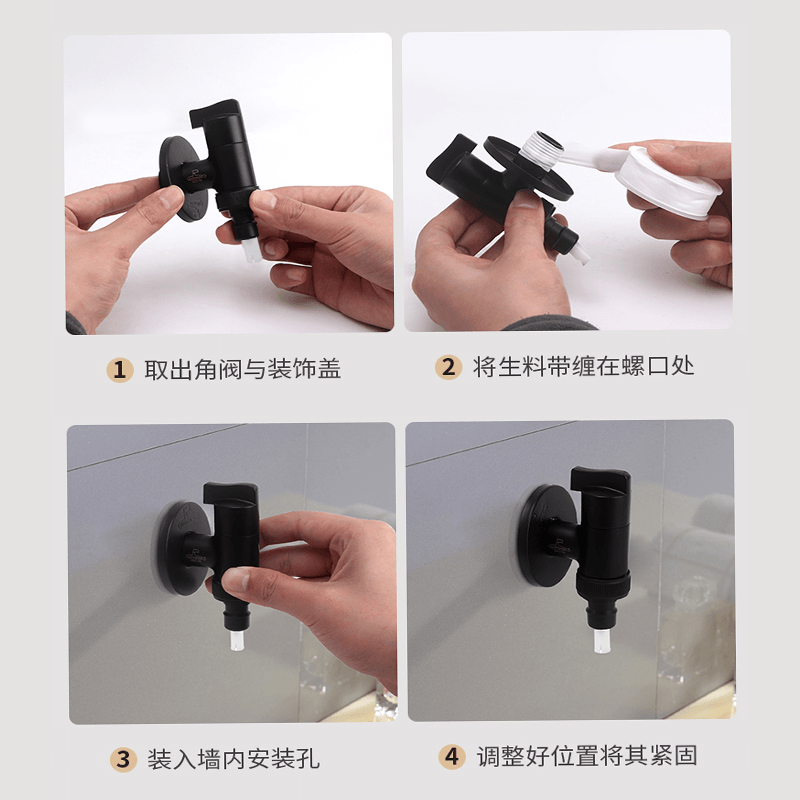 1 取出角阀与装饰盖

2 将生料带缠在螺口处

3 装入墙内安装孔

4 调整好位置将其紧固