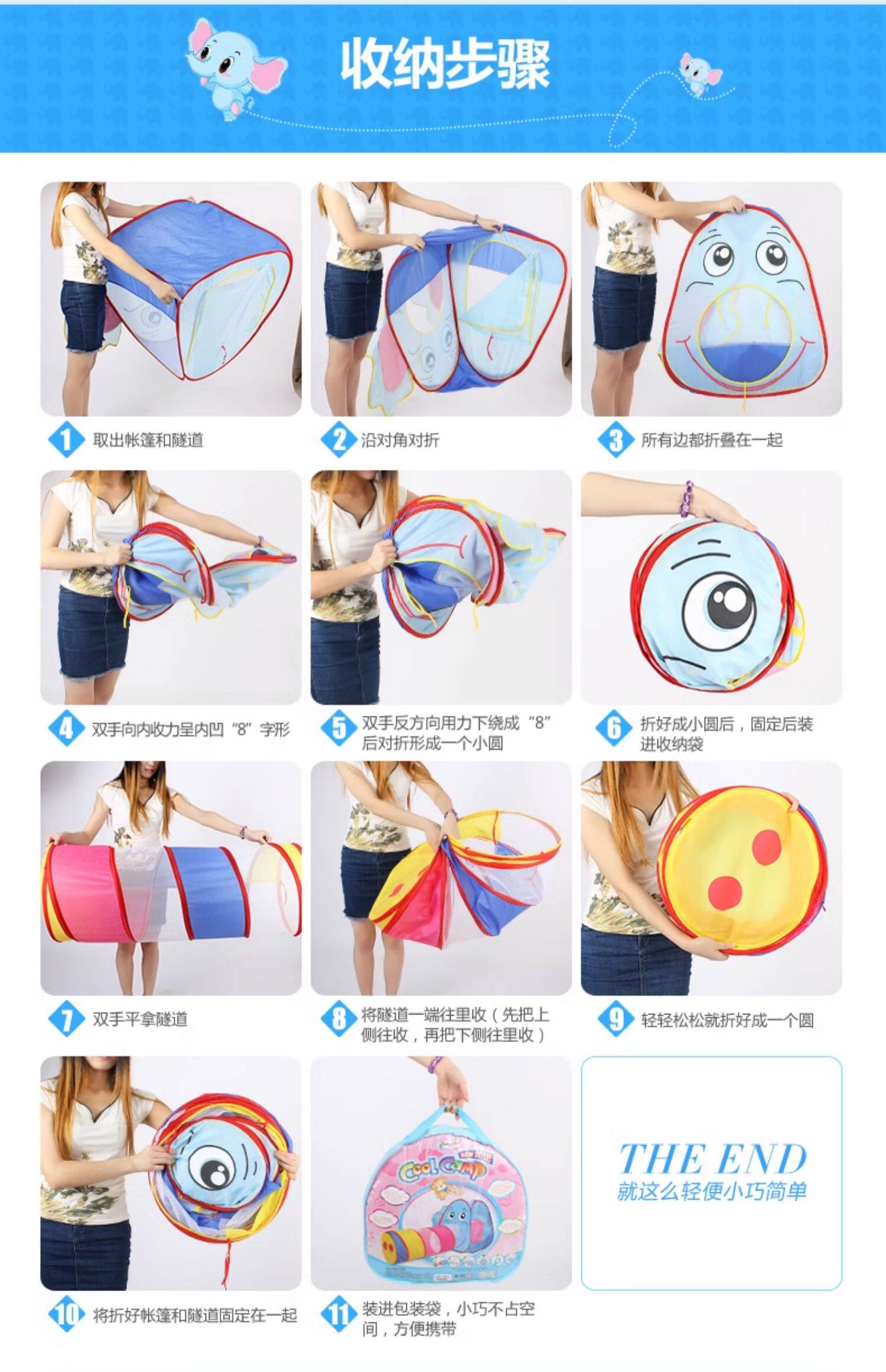 收纳步骤

1 取出帐篷和隧道

2 沿对角对折

3 所有边都折叠在一起

4 双手向内收力呈内凹“8”字形

5 双手反方向用力下绕成“8”后对折形成一个小圆

6 折好成小圆后，固定后装进收纳袋

7 双手平拿隧道

8 将隧道一端往里收（先把上侧往收，再把下侧往里收）

9 轻轻松松就折好成一个圆

10 将折好帐篷和隧道固定在一起

NEW STYLE
Cool Camp

11 装进包装袋，小巧不占空间，方便携带

THE END
就这么轻便小巧简单